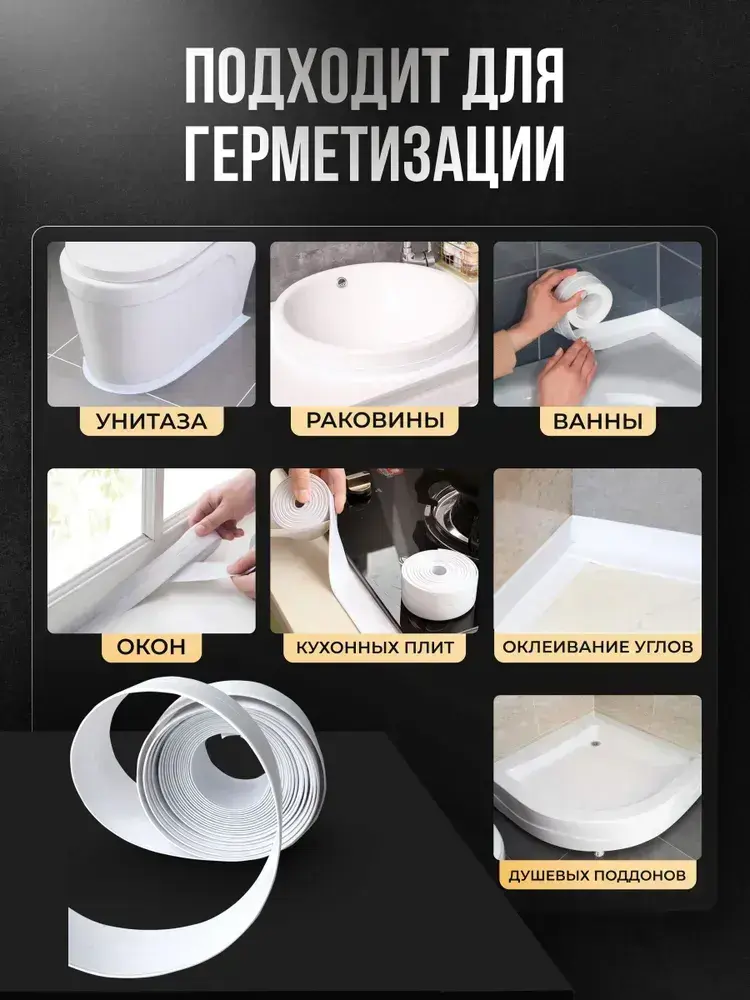 ПОДХОДИТ ДЛЯ ГЕРМЕТИЗАЦИИ

УНИТАЗА

РАКОВИНЫ

ВАННЫ

ОКОН

КУХОННЫХ ПЛИТ

ОКЛЕИВАНИЕ УГЛОВ

ДУШЕВЫХ ПОДДОНОВ