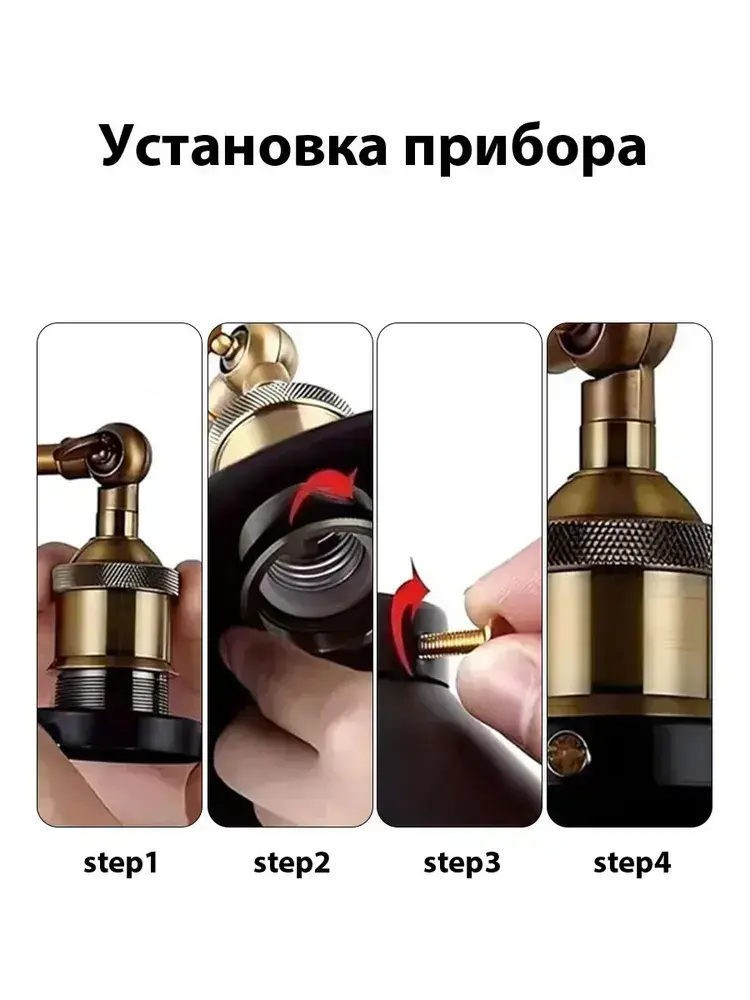 Установка прибора

step1 step2 step3 step4