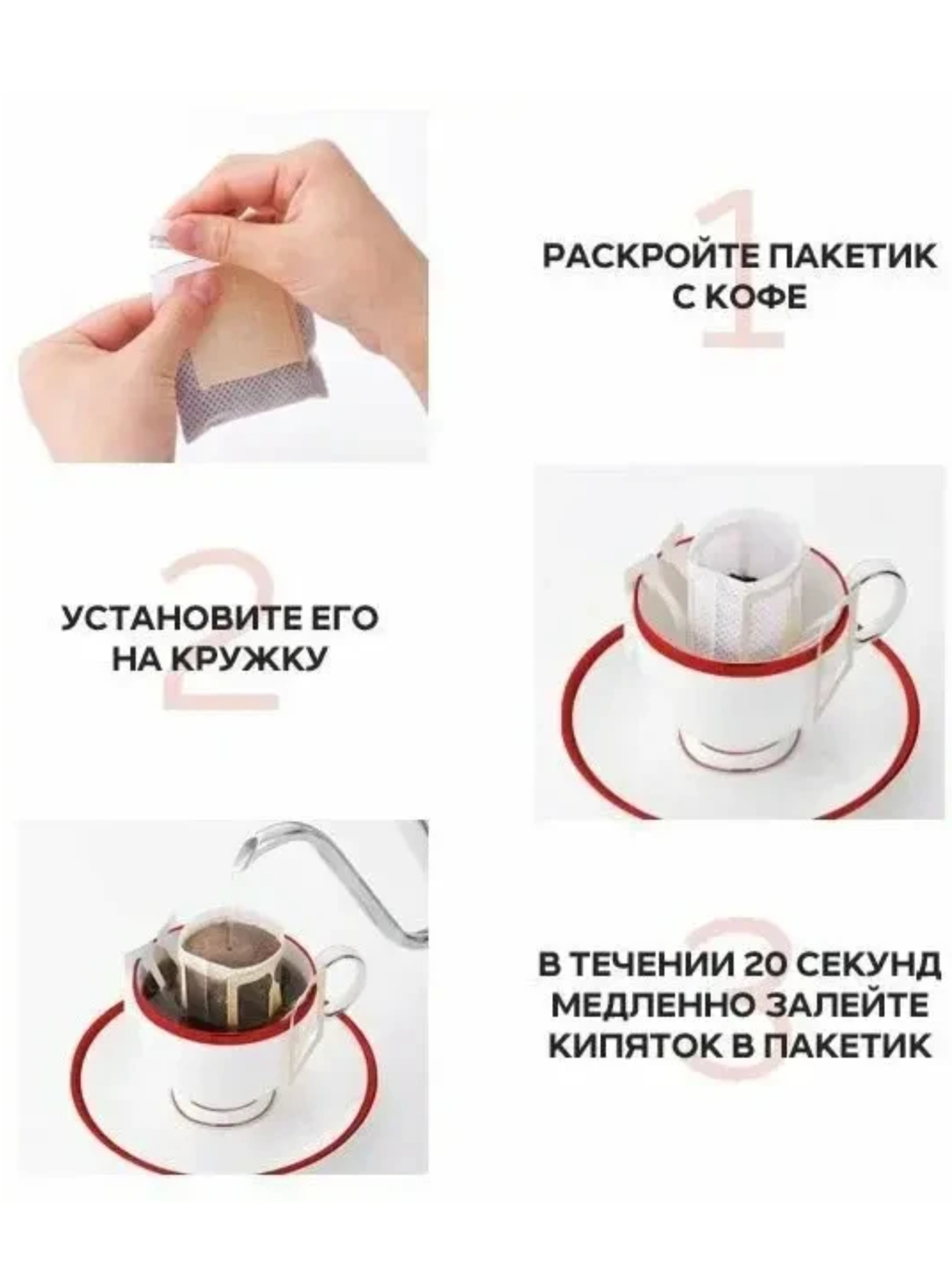 1

РАСКРОЙТЕ ПАКЕТИК С КОФЕ

2

УСТАНОВИТЕ ЕГО НА КРУЖКУ

3

В ТЕЧЕНИИ 20 СЕКУНД МЕДЛЕННО ЗАЛЕЙТЕ КИПЯТОК В ПАКЕТИК