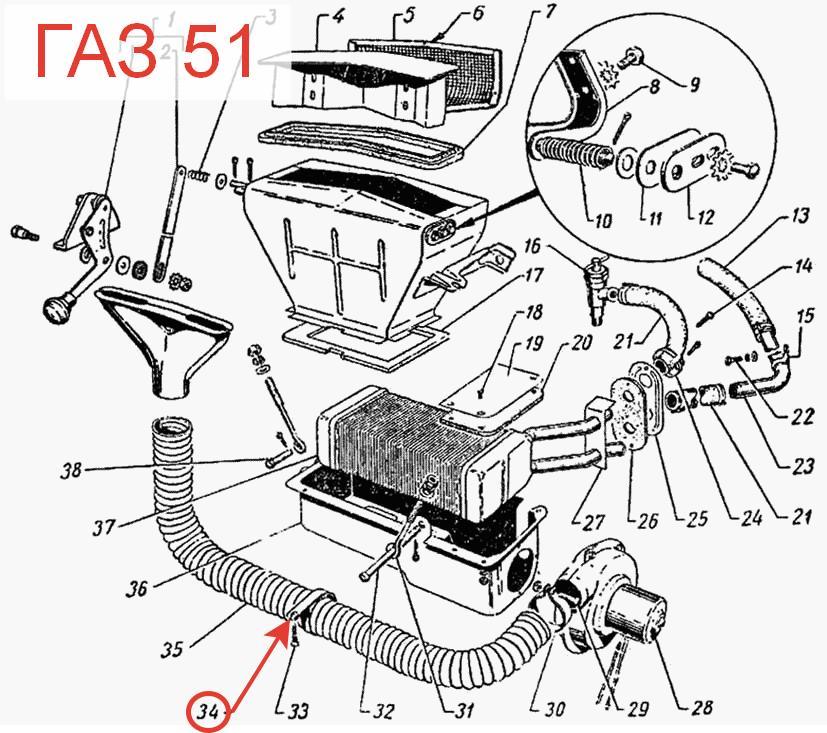 ГАЗ 51

1
2
3
4
5
6
7
8
9
10
11
12
13
14
15
16
17
18
19
20
21
22
23
21
24
25
26
27
28
29
30
31
32
33
34
35
36
37
38