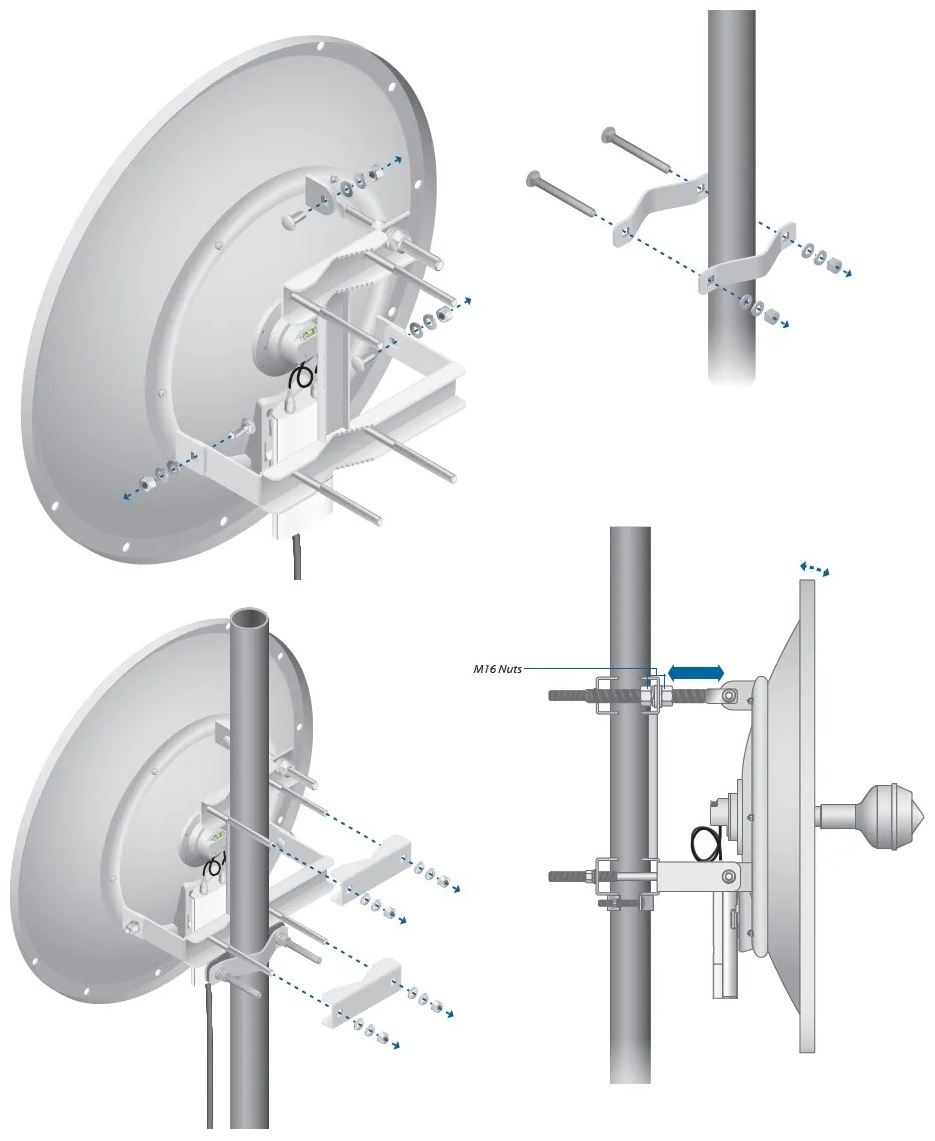 M16 Nuts