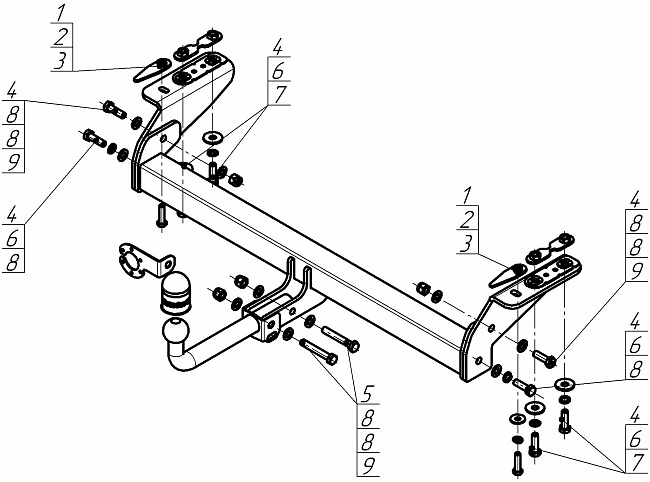 1
2
3

4
6
7

4
8
8
9

4
6
8

1
2
3

4
8
8
9

4
6
8

5
8
8
9

4
6
7