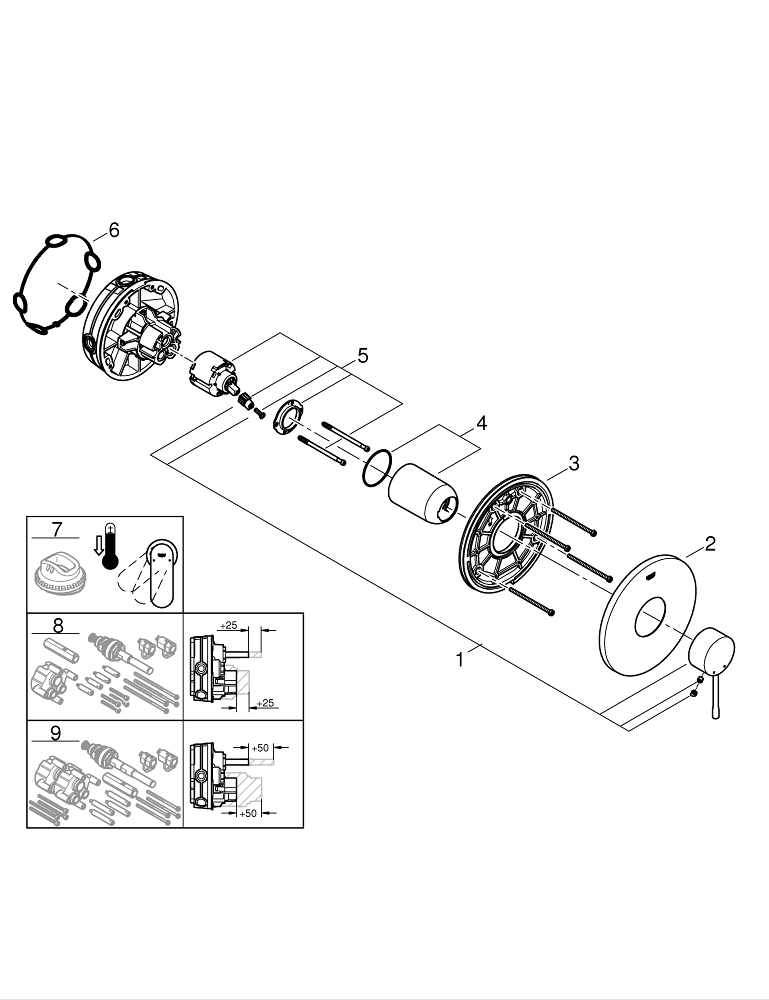 6

5

4

3

2

1

7

8

+25

+25

9

+50

+50