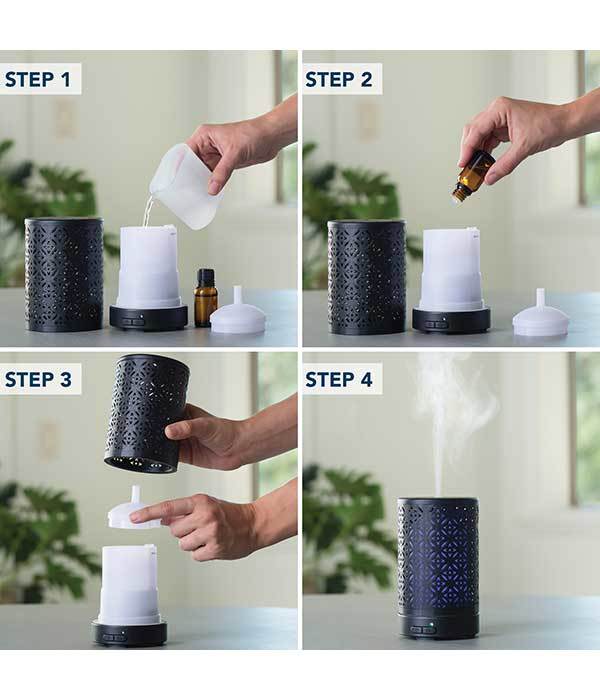 STEP 1

STEP 2

STEP 3

STEP 4