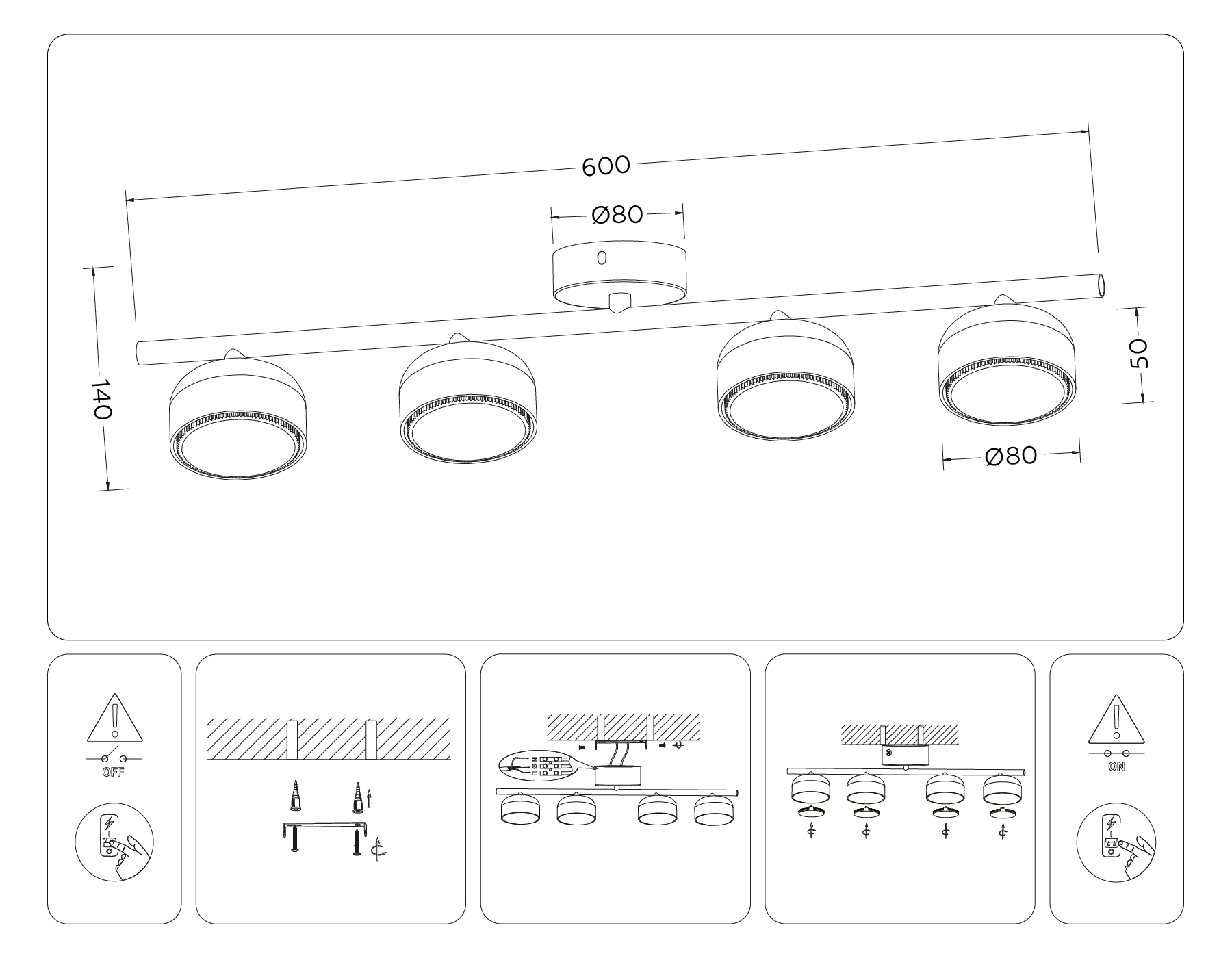 600
Ø80
140
50
Ø80
OFF
ON