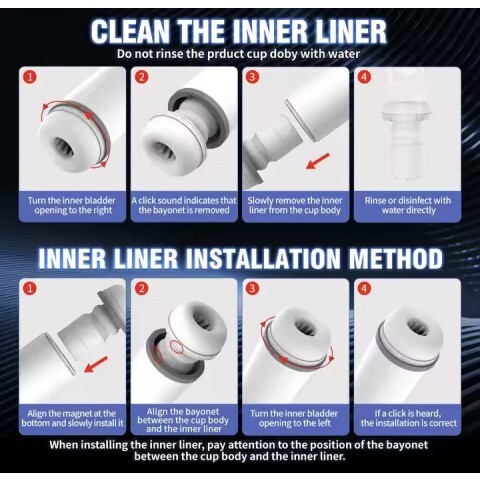 CLEAN THE INNER LINER
Do not rinse the prduct cup doby with water

1
Turn the inner bladder opening to the right

2
A click sound indicates that the bayonet is removed

3
Slowly remove the inner liner from the cup body

4
Rinse or disinfect with water directly

INNER LINER INSTALLATION METHOD

1
Align the magnet at the bottom and slowly install it

2
Align the bayonet between the cup body and the inner liner

3
Turn the inner bladder opening to the left

4
If a click is heard, the installation is correct

When installing the inner liner, pay attention to the position of the bayonet between the cup body and the inner liner.