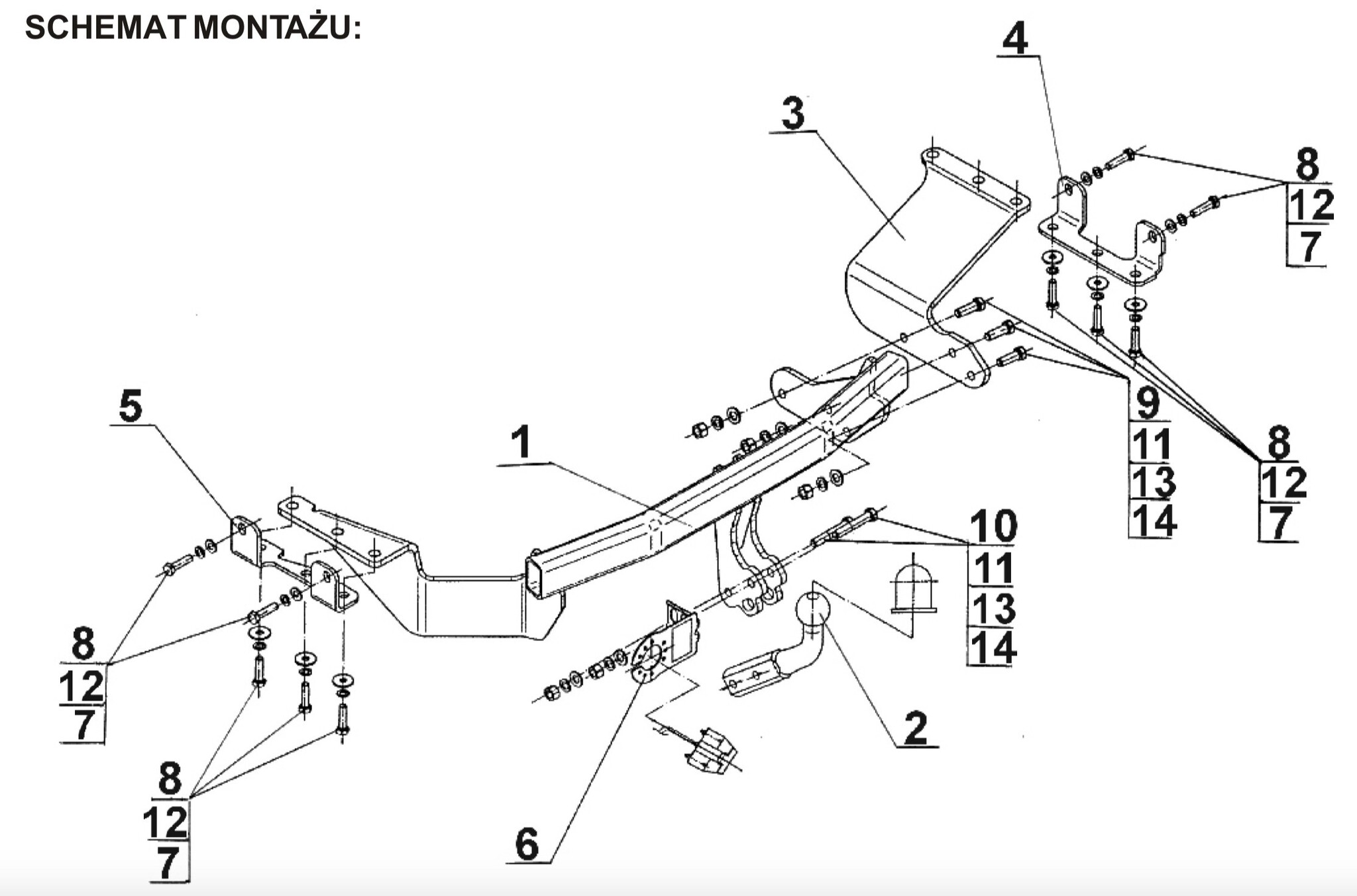 SCHEMAT MONTAŻU:

4

3

8
12
7

5

1

9
11
13
14

8
12
7

10
11
13
14

8
12
7

2

8
12
7

6