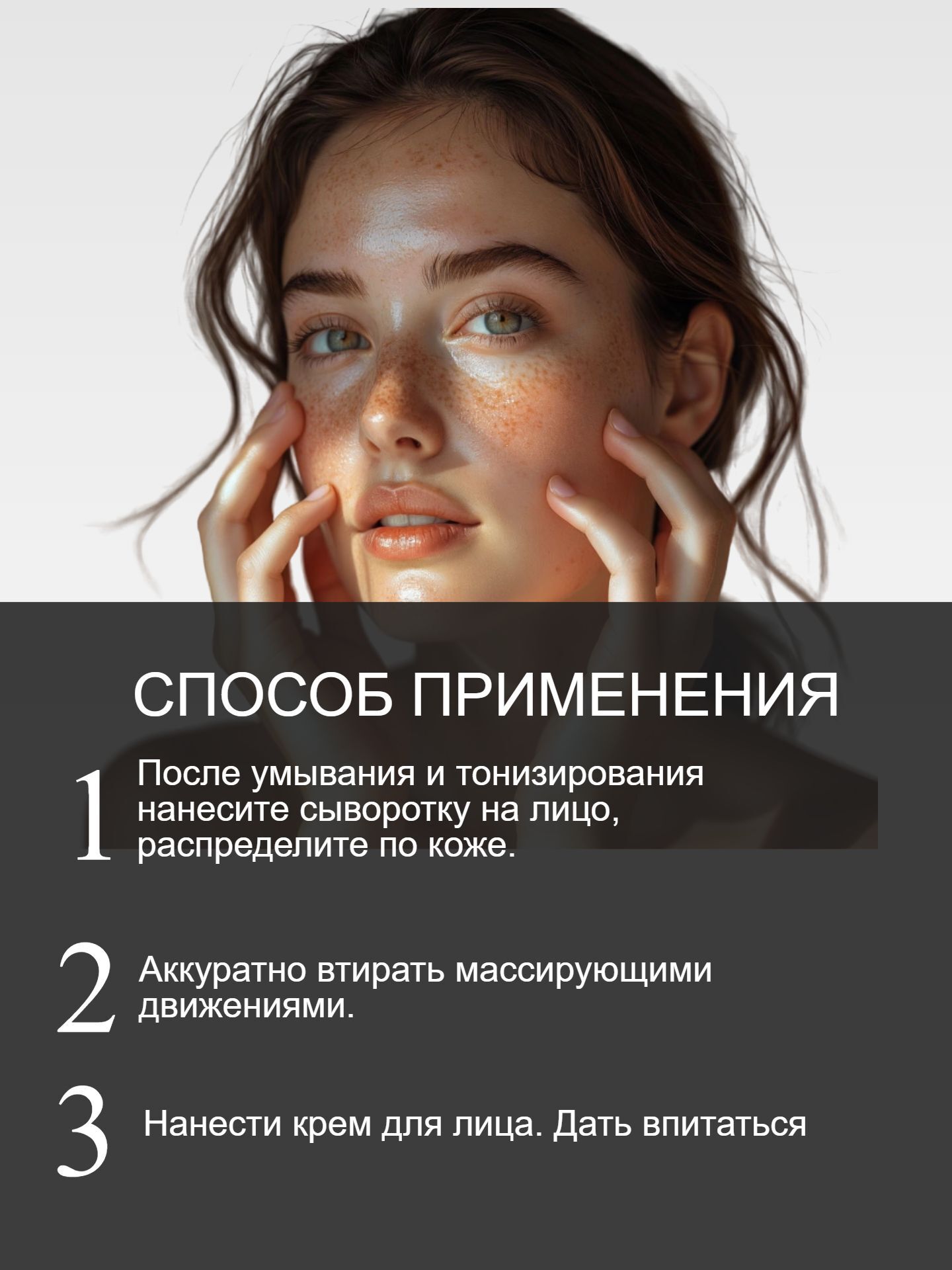 СПОСОБ ПРИМЕНЕНИЯ

1 После умывания и тонизирования нанесите сыворотку на лицо, распределите по коже.

2 Аккуратно втирать массирующими движениями.

3 Нанести крем для лица. Дать впитаться