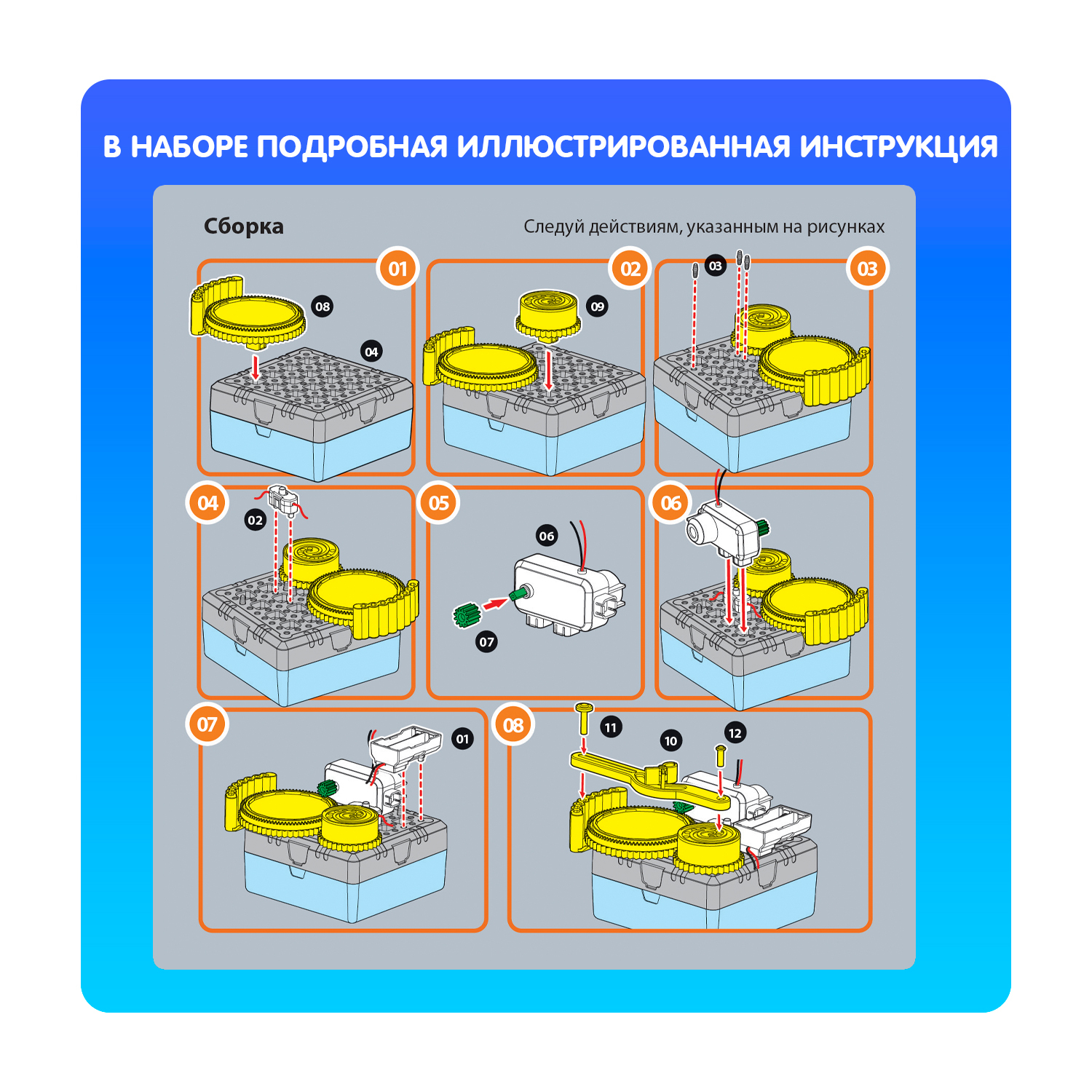 В НАБОРЕ ПОДРОБНАЯ ИЛЛЮСТРИРОВАННАЯ ИНСТРУКЦИЯ

Сборка

Следуй действиям, указанным на рисунках

01
08
04

02
09

03
03

04
02

05
06
07

06

07
01

08
11
10
12