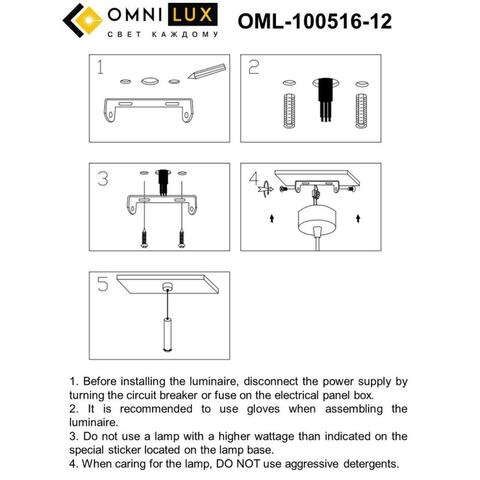 OMNI LUX
СВЕТ КАЖДОМУ

OML-100516-12

1

2

3

4

5

1. Before installing the luminaire, disconnect the power supply by turning the circuit breaker or fuse on the electrical panel box.
2. It is recommended to use gloves when assembling the luminaire.
3. Do not use a lamp with a higher wattage than indicated on the special sticker located on the lamp base.
4. When caring for the lamp, DO NOT use aggressive detergents.