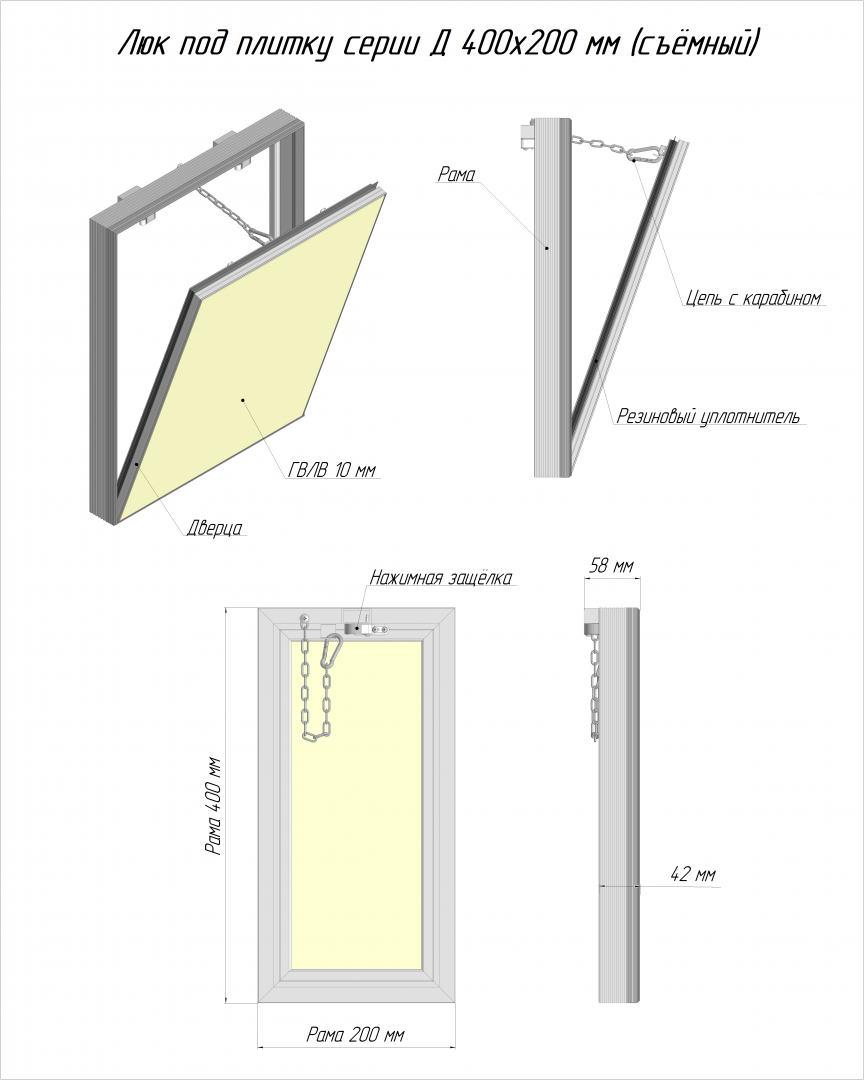 Люк под плитку серии Д 400х200 мм (съёмный)

Рама

Цепь с карабином

Резиновый уплотнитель

ГВЛВ 10 мм

Дверца

Нажимная защёлка

58 мм

Рама 400 мм

42 мм

Рама 200 мм