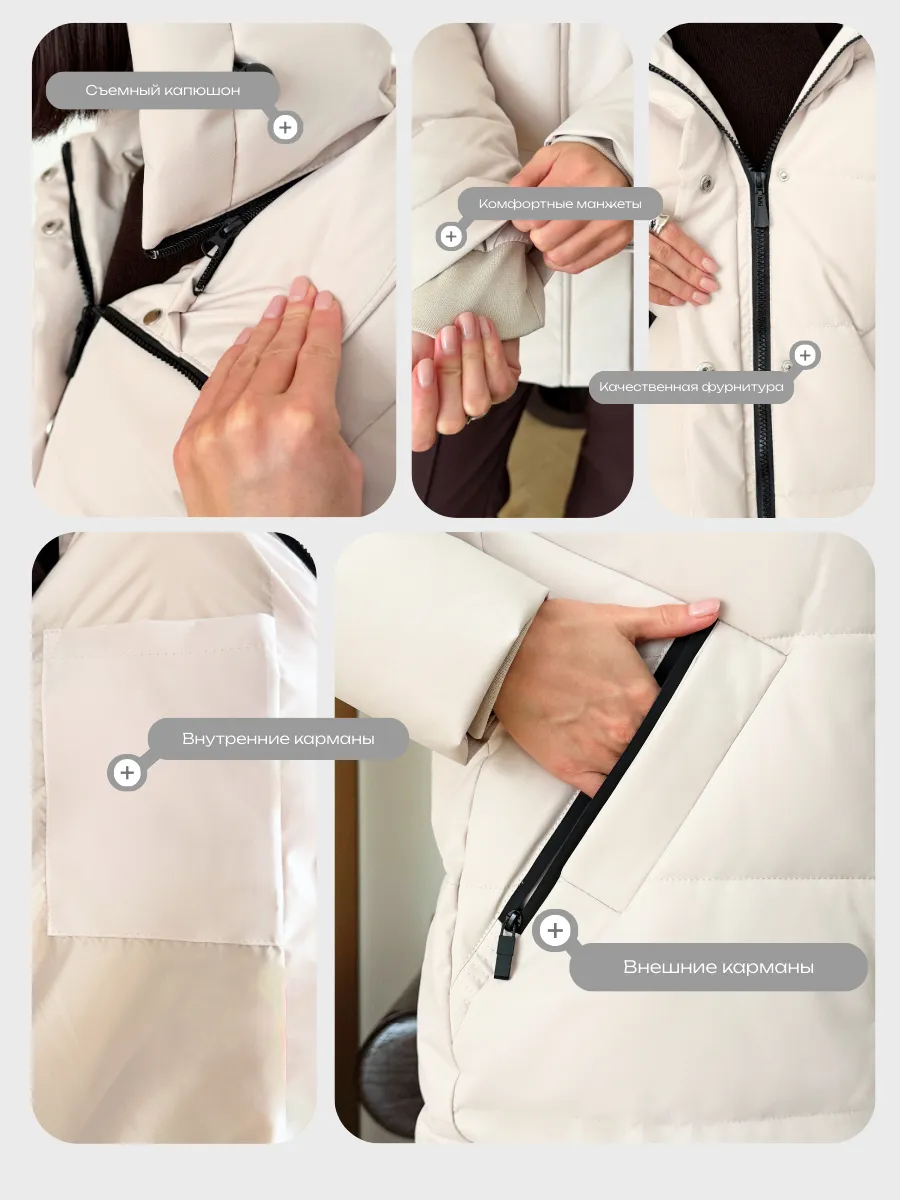 Съемный капюшон

Комфортные манжеты

Качественная фурнитура

Внутренние карманы

Внешние карманы