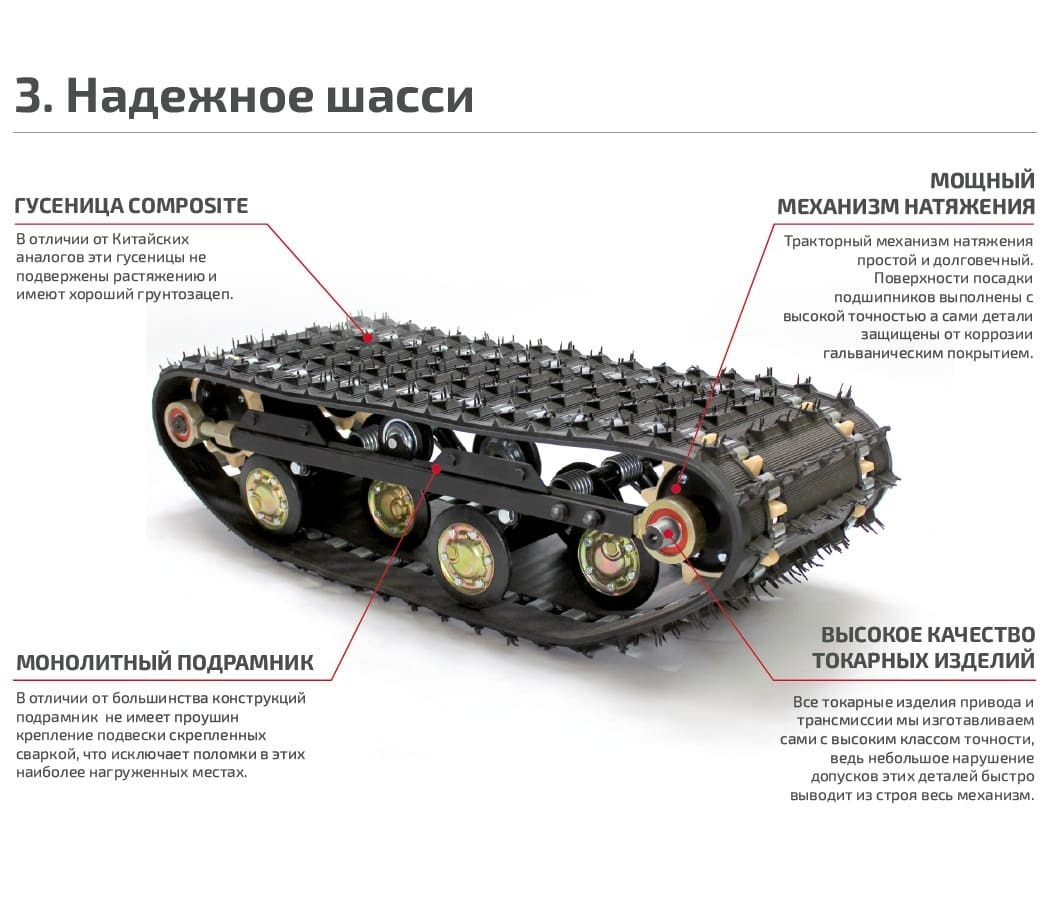 3. Надежное шасси

ГУСЕНИЦА COMPOSITE

В отличии от Китайских аналогов эти гусеницы не подвержены растяжению и имеют хороший грунтозацеп.

МОЩНЫЙ МЕХАНИЗМ НАТЯЖЕНИЯ

Тракторный механизм натяжения простой и долговечный. Поверхности посадки подшипников выполнены с высокой точностью а сами детали защищены от коррозии гальваническим покрытием.

МОНОЛИТНЫЙ ПОДРАМНИК

В отличии от большинства конструкций подрамник не имеет проушин крепление подвески скрепленных сваркой, что исключает поломки в этих наиболее нагруженных местах.

ВЫСОКОЕ КАЧЕСТВО ТОКАРНЫХ ИЗДЕЛИЙ

Все токарные изделия привода и трансмиссии мы изготавливаем сами с высоким классом точности, ведь небольшое нарушение допусков этих деталей быстро выводит из строя весь механизм.