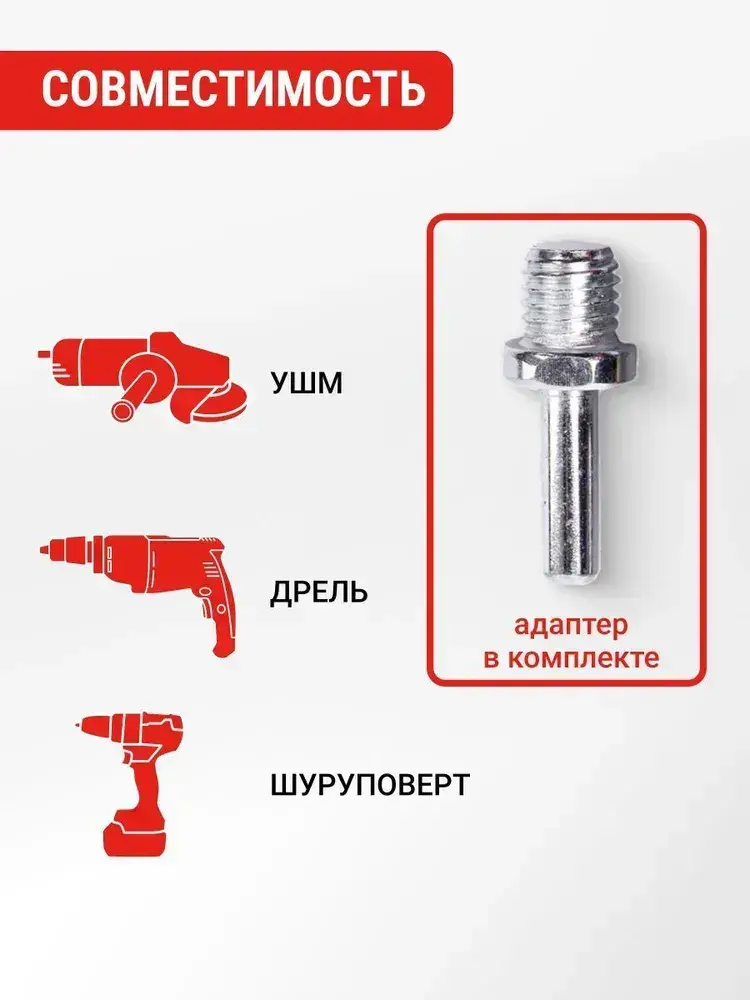 СОВМЕСТИМОСТЬ

УШМ

ДРЕЛЬ

ШУРУПОВЕРТ

адаптер в комплекте