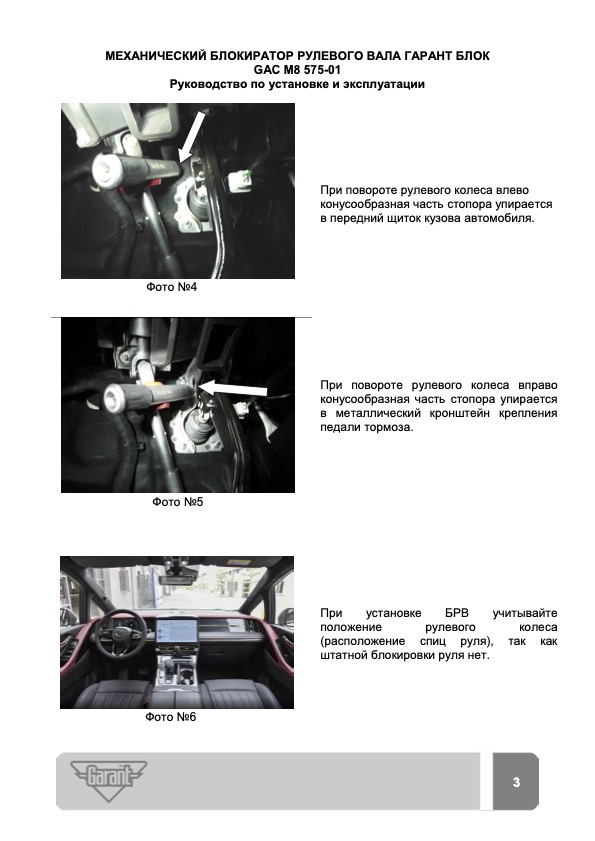 МЕХАНИЧЕСКИЙ БЛОКИРАТОР РУЛЕВОГО ВАЛА ГАРАНТ БЛОК
GAC M8 575-01
Руководство по установке и эксплуатации

При повороте рулевого колеса влево конусообразная часть стопора упирается в передний щиток кузова автомобиля.

Фото №4

При повороте рулевого колеса вправо конусообразная часть стопора упирается в металлический кронштейн крепления педали тормоза.

Фото №5

При установке БРВ учитывайте положение рулевого колеса (расположение спиц руля), так как штатной блокировки руля нет.

Фото №6

Garant

3