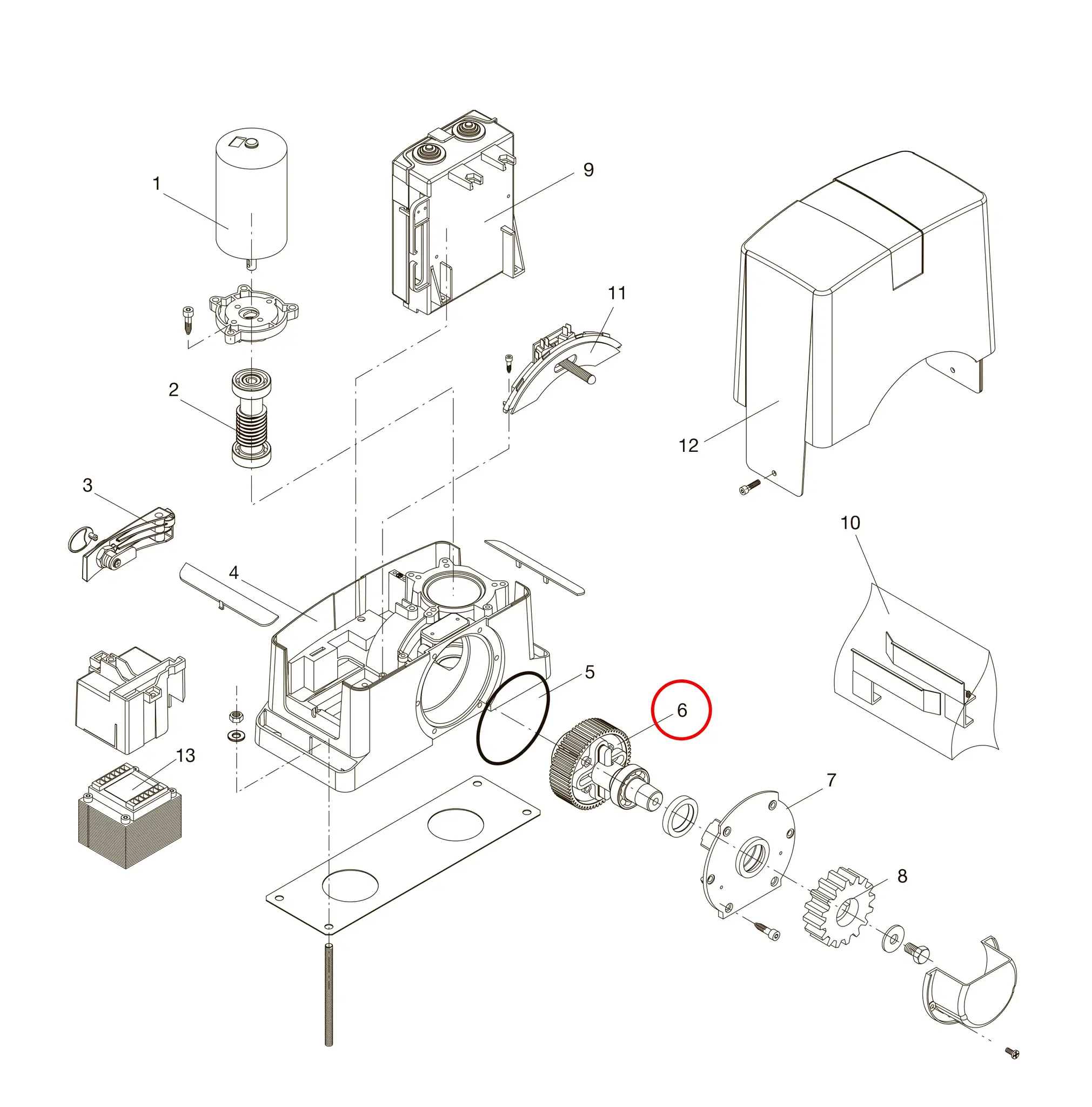 1
9
11
2
12
3
10
4
5
6
13
7
8