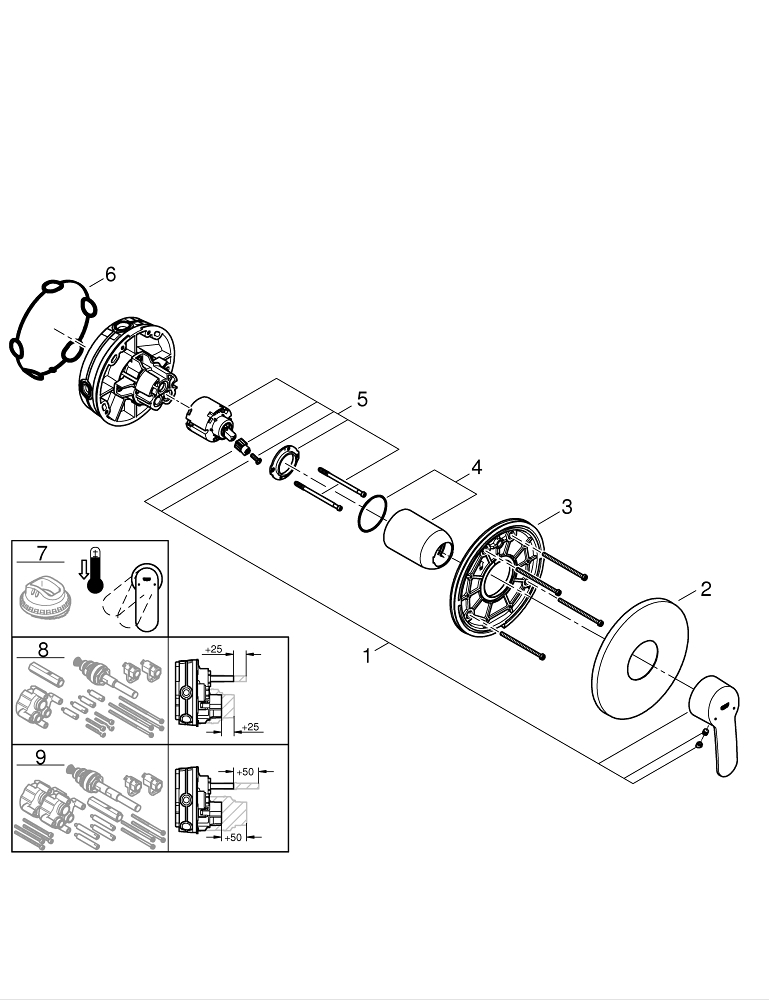 6
5
4
3
2
1
7
8
+25
+25
9
+50
+50