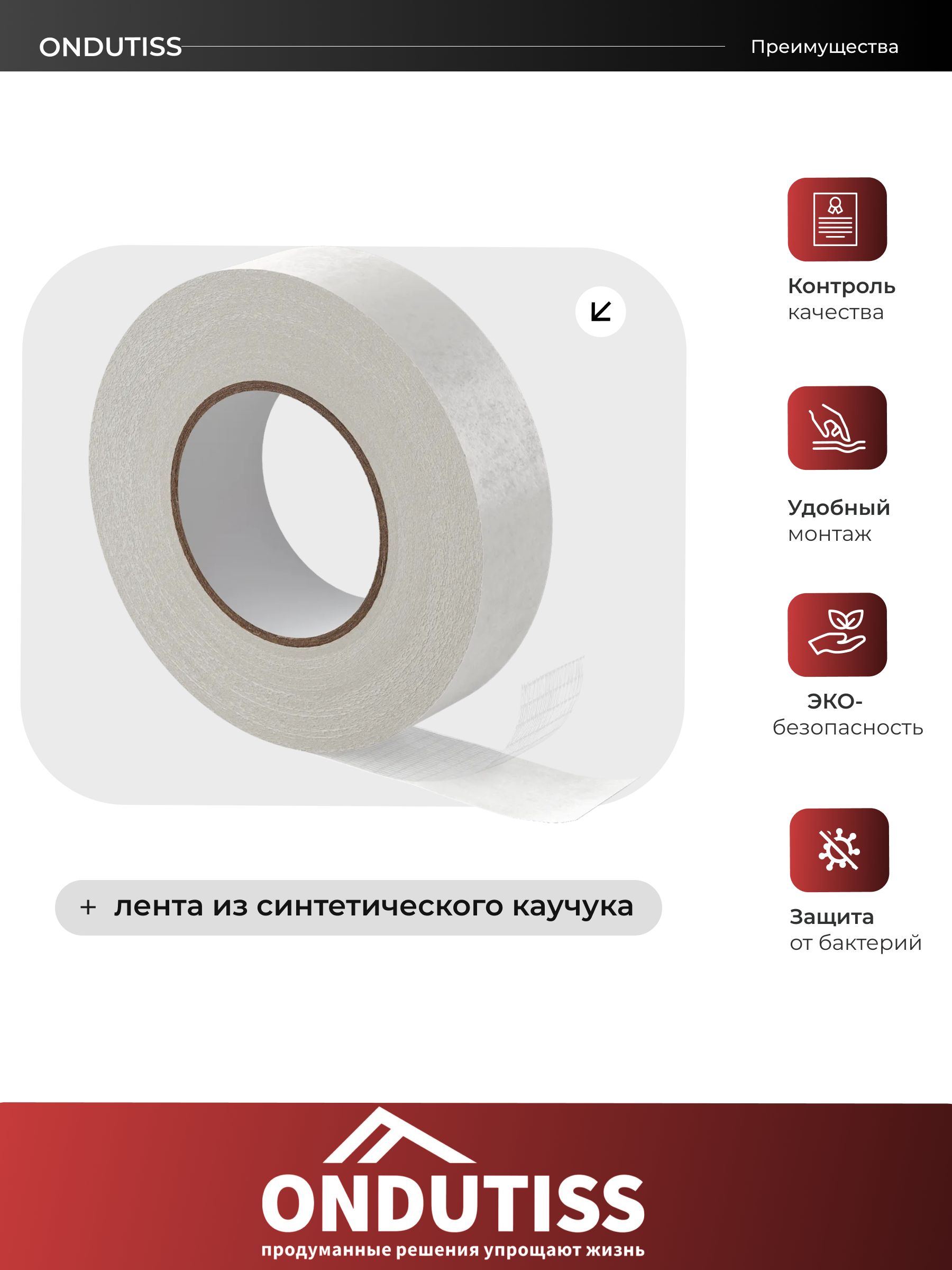 ONDUTISS

Преимущества

Контроль качества

Удобный монтаж

ЭКО-безопасность

Защита от бактерий

+ лента из синтетического каучука

ONDUTISS
продуманные решения упрощают жизнь