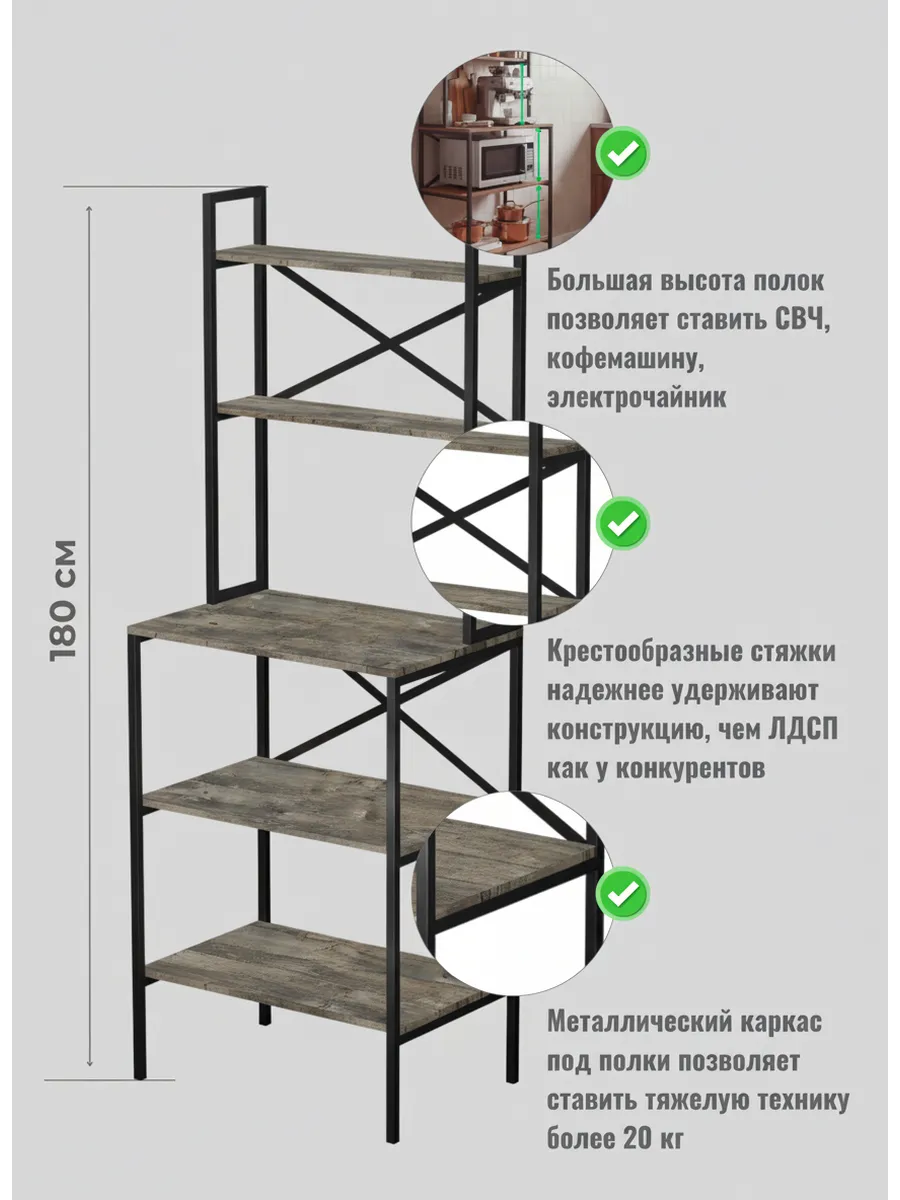 180 см

Большая высота полок позволяет ставить СВЧ, кофемашину, электрочайник

Крестообразные стяжки надежнее удерживают конструкцию, чем ЛДСП как у конкурентов

Металлический каркас под полки позволяет ставить тяжелую технику более 20 кг