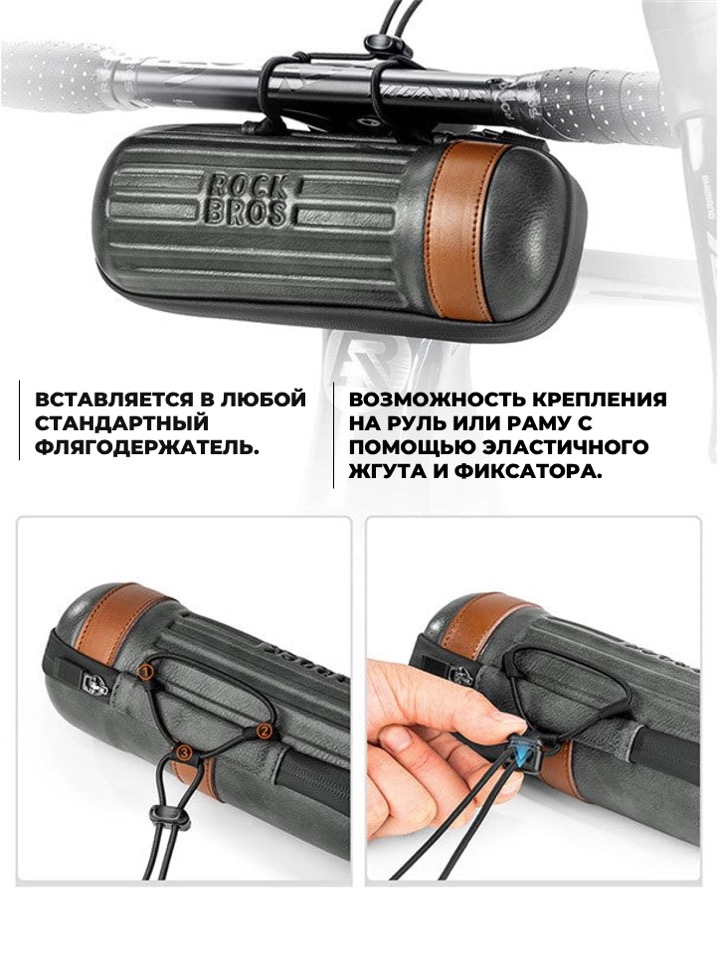 ROCK BROS

ВСТАВЛЯЕТСЯ В ЛЮБОЙ СТАНДАРТНЫЙ ФЛЯГОДЕРЖАТЕЛЬ.

ВОЗМОЖНОСТЬ КРЕПЛЕНИЯ НА РУЛЬ ИЛИ РАМУ С ПОМОЩЬЮ ЭЛАСТИЧНОГО ЖГУТА И ФИКСАТОРА.

1
2
3