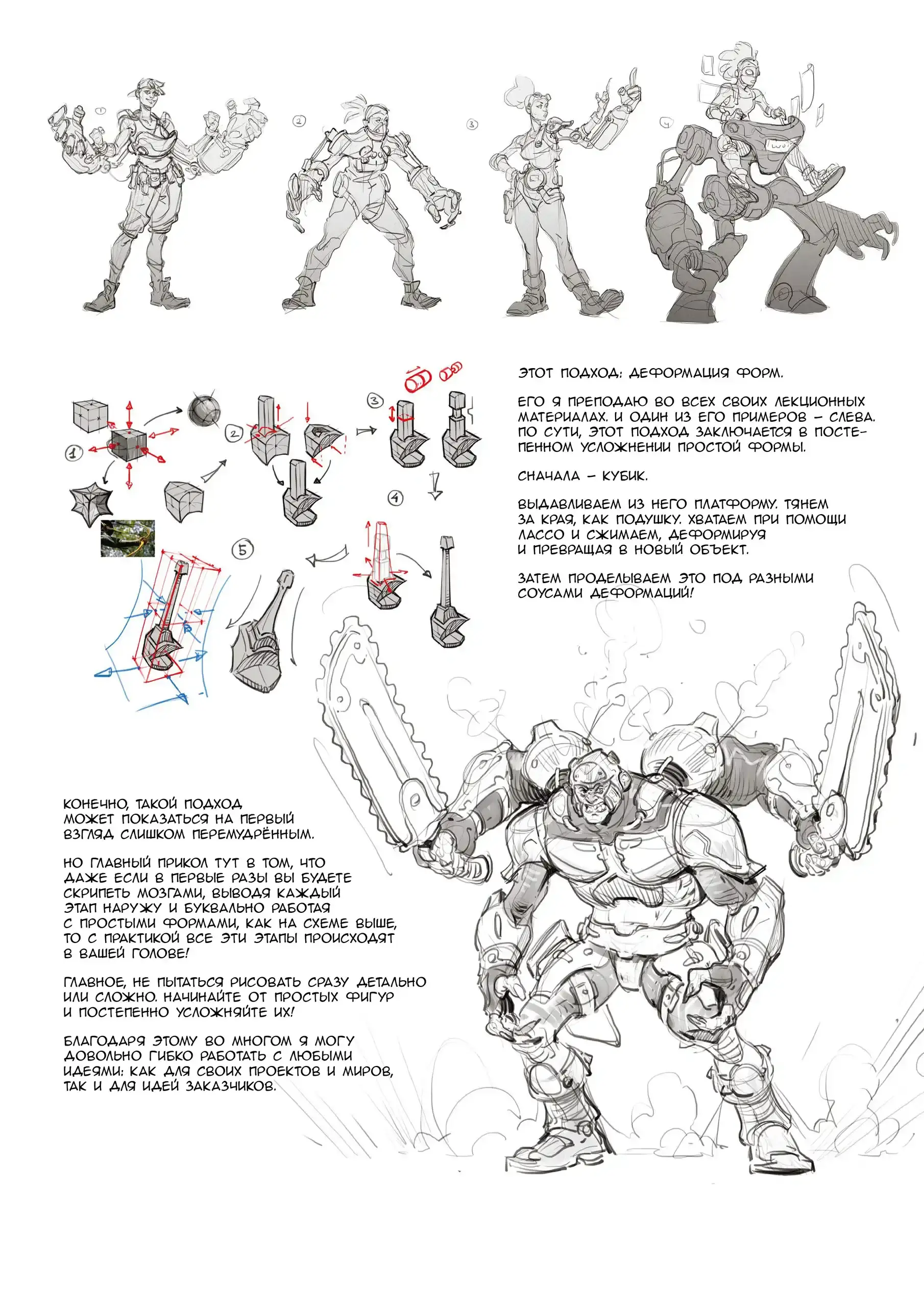 ①

②

③

④

①

②

③

④

⑤

ЭТОТ ПОДХОД: ДЕФОРМАЦИЯ ФОРМ.

ЕГО Я ПРЕПОДАЮ ВО ВСЕХ СВОИХ ЛЕКЦИОННЫХ МАТЕРИАЛАХ. И ОДИН ИЗ ЕГО ПРИМЕРОВ – СЛЕВА. ПО СУТИ, ЭТОТ ПОДХОД ЗАКЛЮЧАЕТСЯ В ПОСТЕПЕННОМ УСЛОЖНЕНИИ ПРОСТОЙ ФОРМЫ.

СНАЧАЛА – КУБИК.

ВЫДАВЛИВАЕМ ИЗ НЕГО ПЛАТФОРМУ. ТЯНЕМ ЗА КРАЯ, КАК ПОДУШКУ. ХВАТАЕМ ПРИ ПОМОЩИ ЛАССО И СЖИМАЕМ, ДЕФОРМИРУЯ И ПРЕВРАЩАЯ В НОВЫЙ ОБЪЕКТ.

ЗАТЕМ ПРОДЕЛЫВАЕМ ЭТО ПОД РАЗНЫМИ СОУСАМИ ДЕФОРМАЦИЙ!

КОНЕЧНО, ТАКОЙ ПОДХОД МОЖЕТ ПОКАЗАТЬСЯ НА ПЕРВЫЙ ВЗГЛЯД СЛИШКОМ ПЕРЕМУДРЁННЫМ.

НО ГЛАВНЫЙ ПРИКОЛ ТУТ В ТОМ, ЧТО ДАЖЕ ЕСЛИ В ПЕРВЫЕ РАЗЫ ВЫ БУДЕТЕ СКРИПЕТЬ МОЗГАМИ, ВЫВОДЯ КАЖДЫЙ ЭТАП НАРУЖУ И БУКВАЛЬНО РАБОТАЯ С ПРОСТЫМИ ФОРМАМИ, КАК НА СХЕМЕ ВЫШЕ, ТО С ПРАКТИКОЙ ВСЕ ЭТИ ЭТАПЫ ПРОИСХОДЯТ В ВАШЕЙ ГОЛОВЕ!

ГЛАВНОЕ, НЕ ПЫТАТЬСЯ РИСОВАТЬ СРАЗУ ДЕТАЛЬНО ИЛИ СЛОЖНО. НАЧИНАЙТЕ ОТ ПРОСТЫХ ФИГУР И ПОСТЕПЕННО УСЛОЖНЯЙТЕ ИХ!

БЛАГОДАРЯ ЭТОМУ ВО МНОГОМ Я МОГУ ДОВОЛЬНО ГИБКО РАБОТАТЬ С ЛЮБЫМИ ИДЕЯМИ: КАК ДЛЯ СВОИХ ПРОЕКТОВ И МИРОВ, ТАК И ДЛЯ ИДЕЙ ЗАКАЗЧИКОВ.