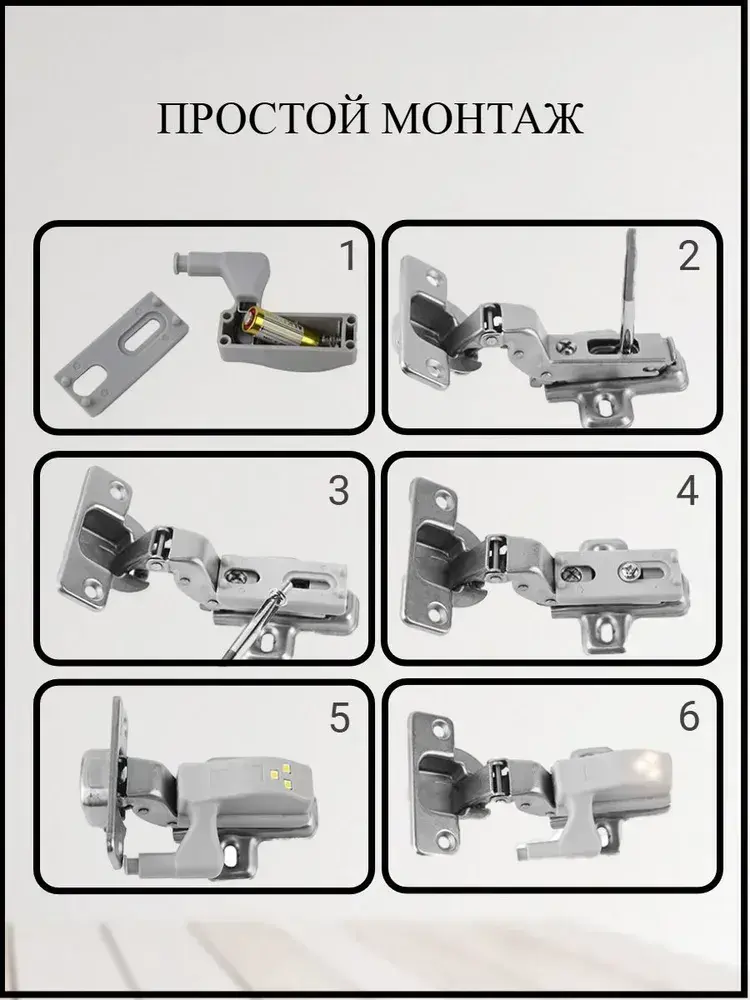 ПРОСТОЙ МОНТАЖ

1

2

3

4

5

6