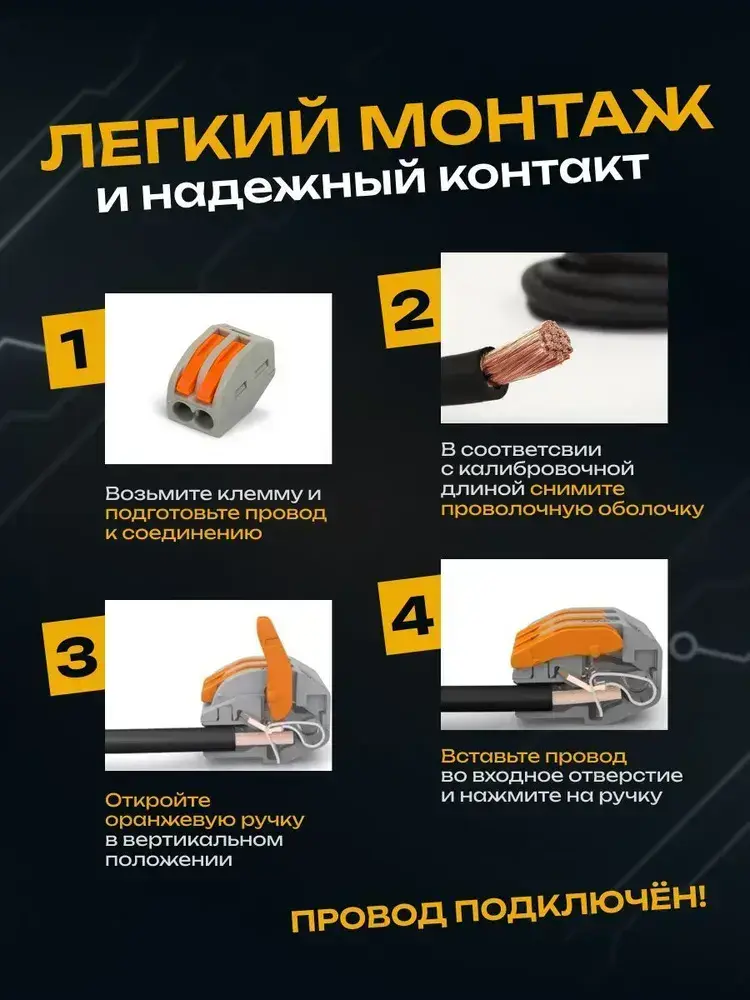 ЛЕГКИЙ МОНТАЖ
и надежный контакт

1

Возьмите клемму и подготовьте провод к соединению

2

В соответсвии с калибровочной длиной снимите проволочную оболочку

3

Откройте оранжевую ручку в вертикальном положении

4

Вставьте провод во входное отверстие и нажмите на ручку

ПРОВОД ПОДКЛЮЧЁН!