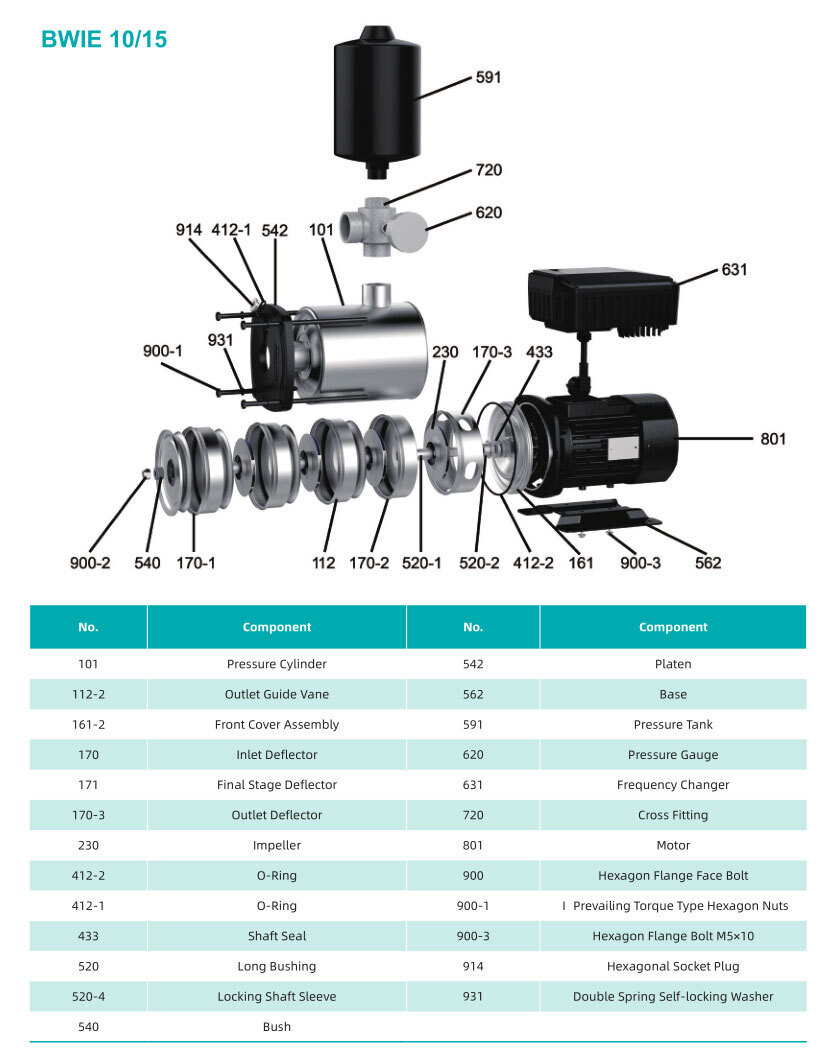 BWIE 10/15

591
720
620
914 412-1 542
101
631
931
900-1
230 170-3 433
801
900-2 540 170-1 112 170-2 520-1 520-2 412-2 161 900-3 562

| No. | Component | No. | Component |
|---|---|---|---|
| 101 | Pressure Cylinder | 542 | Platen |
| 112-2 | Outlet Guide Vane | 562 | Base |
| 161-2 | Front Cover Assembly | 591 | Pressure Tank |
| 170 | Inlet Deflector | 620 | Pressure Gauge |
| 171 | Final Stage Deflector | 631 | Frequency Changer |
| 170-3 | Outlet Deflector | 720 | Cross Fitting |
| 230 | Impeller | 801 | Motor |
| 412-2 | O-Ring | 900 | Hexagon Flange Face Bolt |
| 412-1 | O-Ring | 900-1 | I Prevailing Torque Type Hexagon Nuts |
| 433 | Shaft Seal | 900-3 | Hexagon Flange Bolt M5×10 |
| 520 | Long Bushing | 914 | Hexagonal Socket Plug |
| 520-4 | Locking Shaft Sleeve | 931 | Double Spring Self-locking Washer |
| 540 | Bush | | |