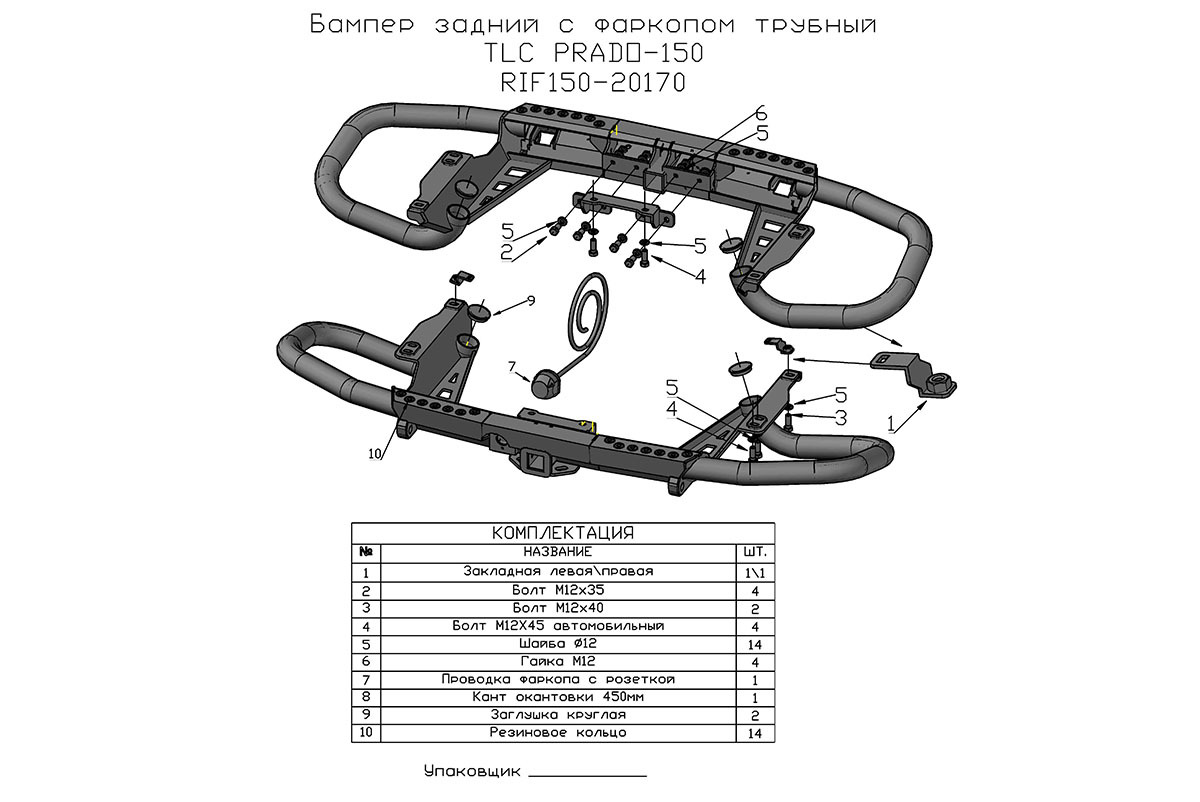 Бампер задний с фаркопом трубный
TLC PRADO-150
RIF150-20170

6
5
5
2
5
4
9
7
5
4
5
3
1
10

КОМПЛЕКТАЦИЯ

| № | НАЗВАНИЕ | ШТ. |
|---|---|---|
| 1 | Закладная левая\правая | 1\1 |
| 2 | Болт М12х35 | 4 |
| 3 | Болт М12х40 | 2 |
| 4 | Болт М12Х45 автомобильный | 4 |
| 5 | Шайба ø12 | 14 |
| 6 | Гайка М12 | 4 |
| 7 | Проводка фаркопа с розеткой | 1 |
| 8 | Кант окантовки 450мм | 1 |
| 9 | Заглушка круглая | 2 |
| 10 | Резиновое кольцо | 14 |

Упаковщик ____________