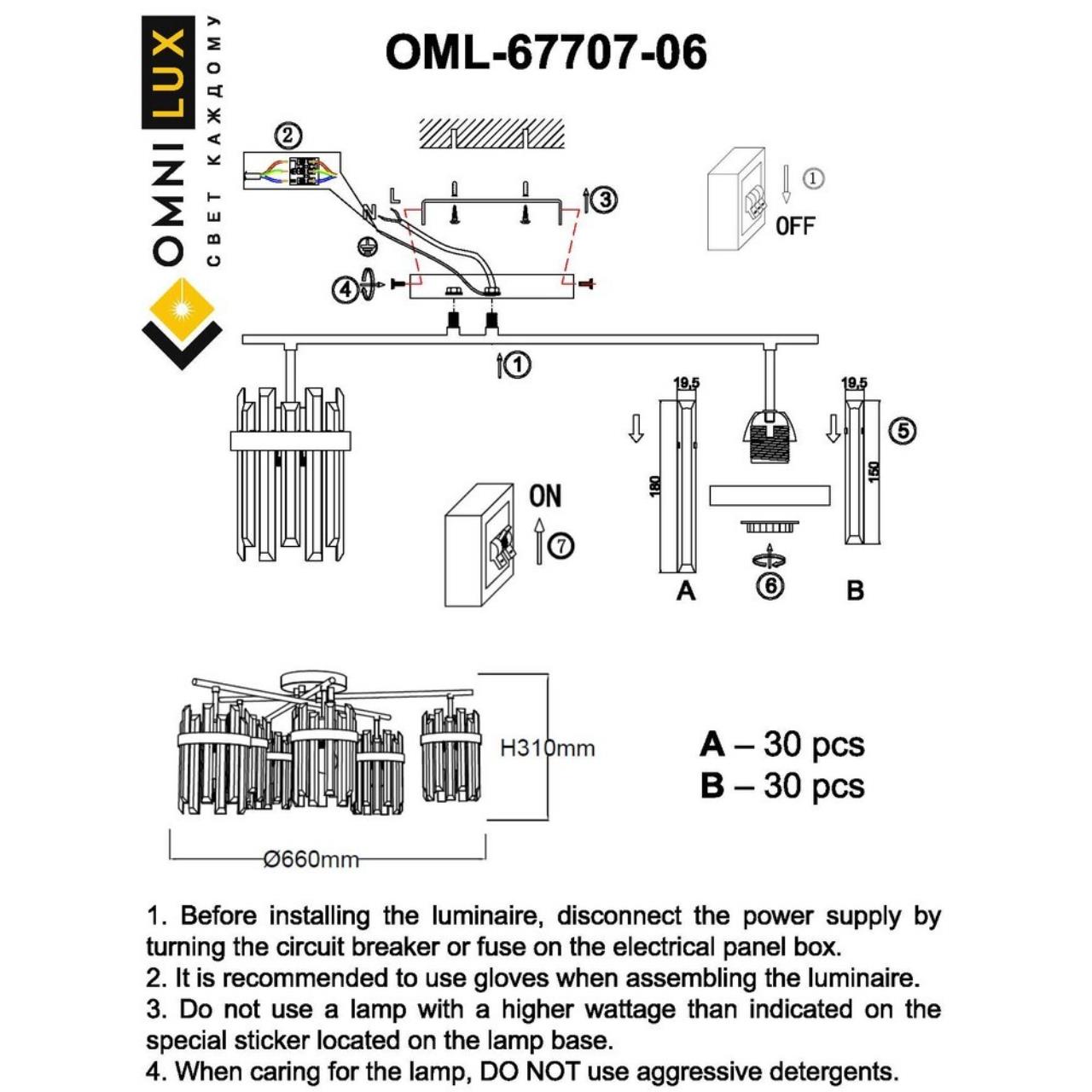 OMNILUX
СВЕТ КАЖДОМУ

OML-67707-06

②

N L

③

① OFF

④

①

19,5

19,5

⑤

180

150

ON

⑦

A

⑥

B

H310mm

Ø660mm

A – 30 pcs
B – 30 pcs

1. Before installing the luminaire, disconnect the power supply by turning the circuit breaker or fuse on the electrical panel box.
2. It is recommended to use gloves when assembling the luminaire.
3. Do not use a lamp with a higher wattage than indicated on the special sticker located on the lamp base.
4. When caring for the lamp, DO NOT use aggressive detergents.