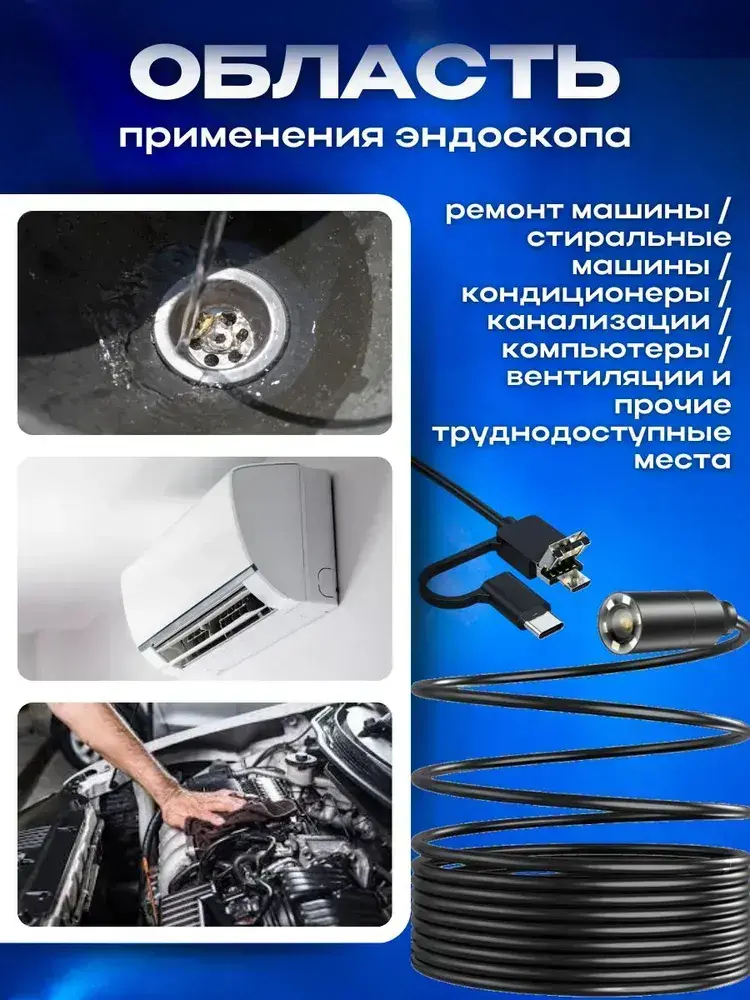 ОБЛАСТЬ
применения эндоскопа

ремонт машины / стиральные машины / кондиционеры / канализации / компьютеры / вентиляции и прочие труднодоступные места