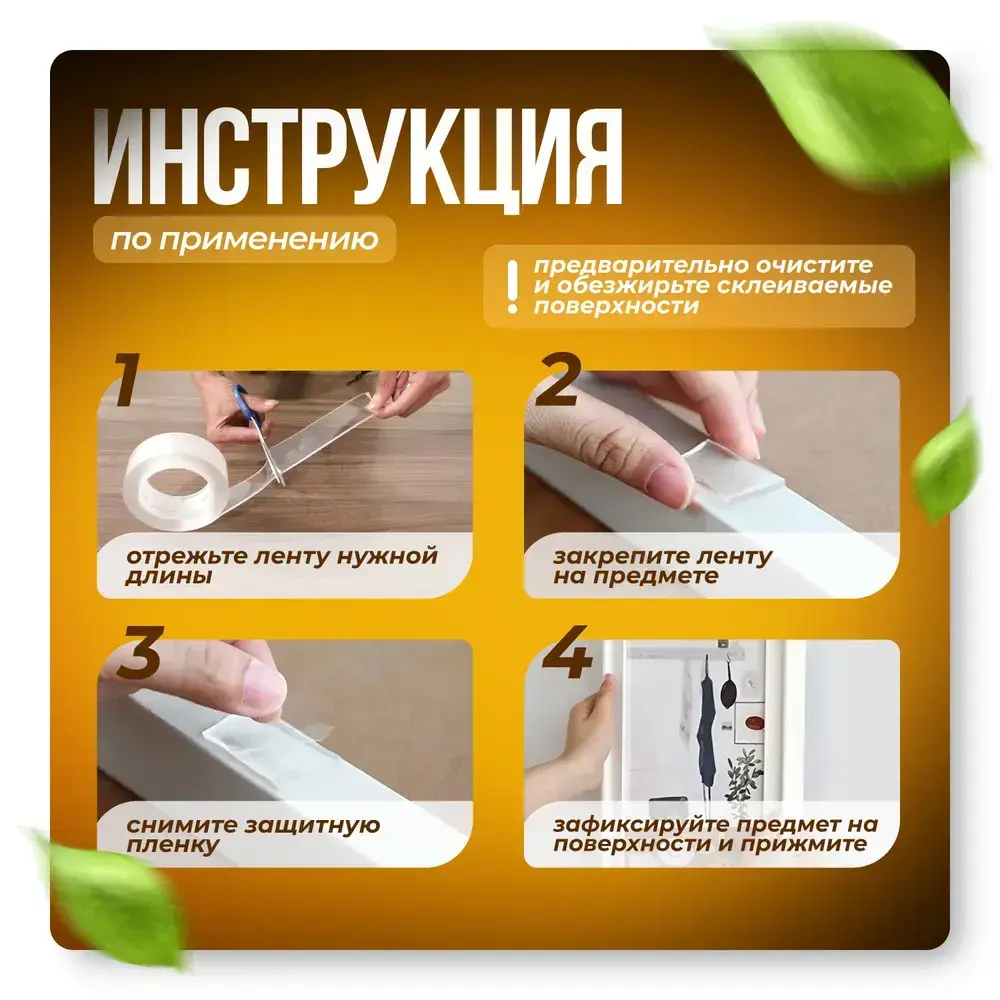 ИНСТРУКЦИЯ

по применению

! предварительно очистите и обезжирьте склеиваемые поверхности

1

отрежьте ленту нужной длины

2

закрепите ленту на предмете

3

снимите защитную пленку

4

зафиксируйте предмет на поверхности и прижмите