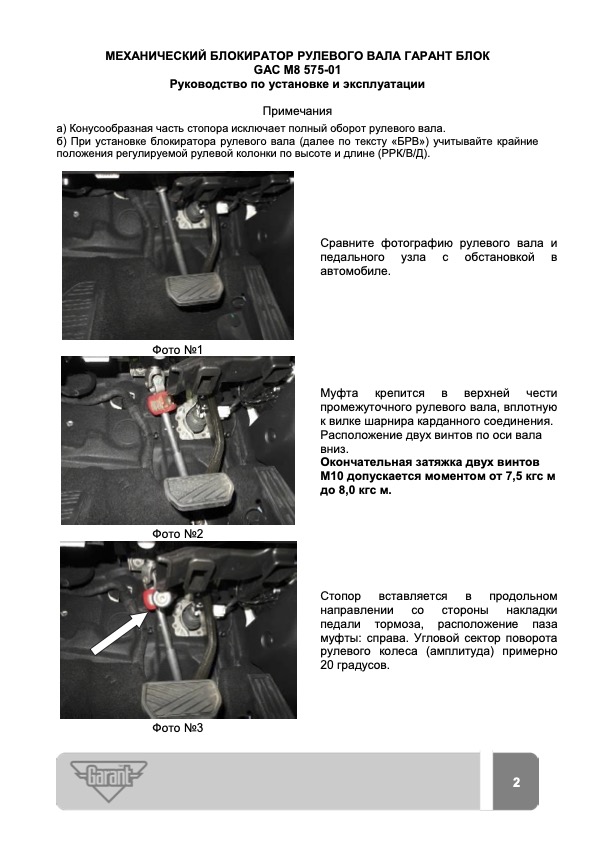 МЕХАНИЧЕСКИЙ БЛОКИРАТОР РУЛЕВОГО ВАЛА ГАРАНТ БЛОК
GAC M8 575-01
Руководство по установке и эксплуатации

Примечания
а) Конусообразная часть стопора исключает полный оборот рулевого вала.
б) При установке блокиратора рулевого вала (далее по тексту «БРВ») учитывайте крайние положения регулируемой рулевой колонки по высоте и длине (РРК/В/Д).

Сравните фотографию рулевого вала и педального узла с обстановкой в автомобиле.

Фото №1

Муфта крепится в верхней чести промежуточного рулевого вала, вплотную к вилке шарнира карданного соединения. Расположение двух винтов по оси вала вниз.
Окончательная затяжка двух винтов М10 допускается моментом от 7,5 кгс м до 8,0 кгс м.

Фото №2

Стопор вставляется в продольном направлении со стороны накладки педали тормоза, расположение паза муфты: справа. Угловой сектор поворота рулевого колеса (амплитуда) примерно 20 градусов.

Фото №3

Garant

2