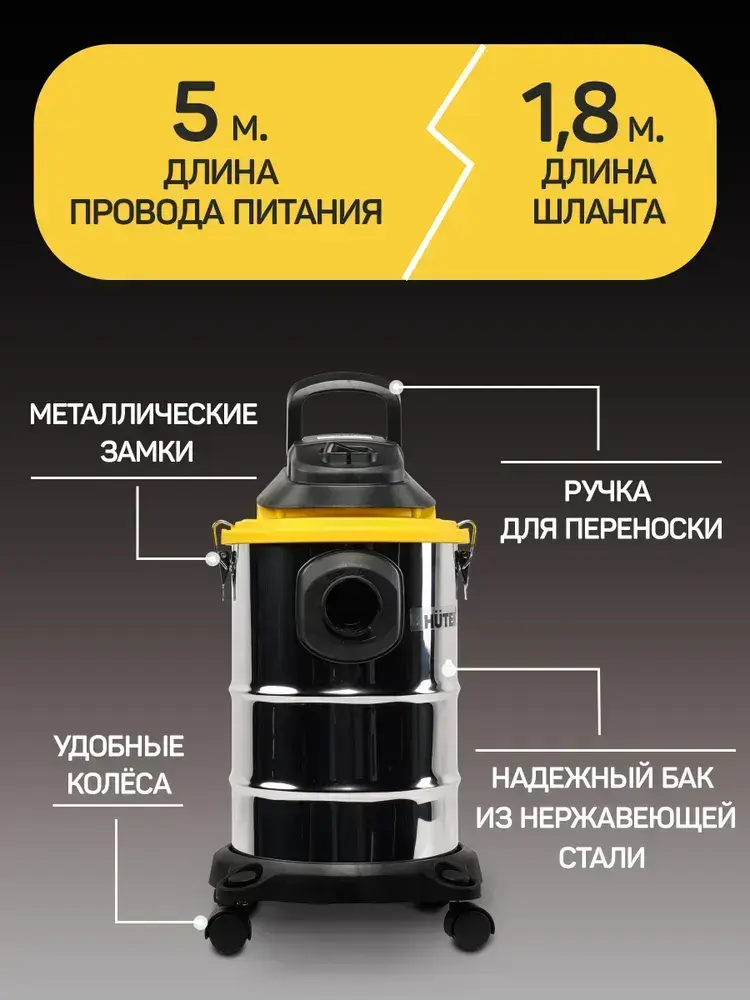 5 м.
ДЛИНА ПРОВОДА ПИТАНИЯ

1,8 м.
ДЛИНА ШЛАНГА

МЕТАЛЛИЧЕСКИЕ ЗАМКИ

РУЧКА ДЛЯ ПЕРЕНОСКИ

HÜTER

УДОБНЫЕ КОЛЁСА

НАДЕЖНЫЙ БАК ИЗ НЕРЖАВЕЮЩЕЙ СТАЛИ