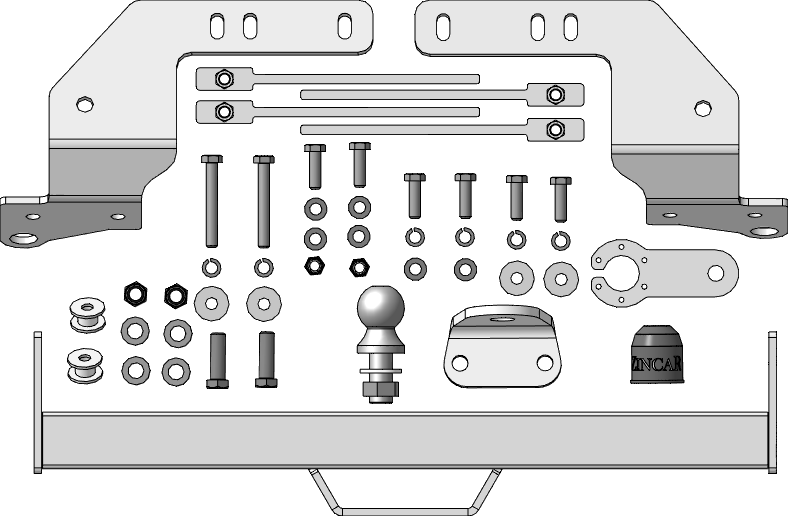 ZINCAR