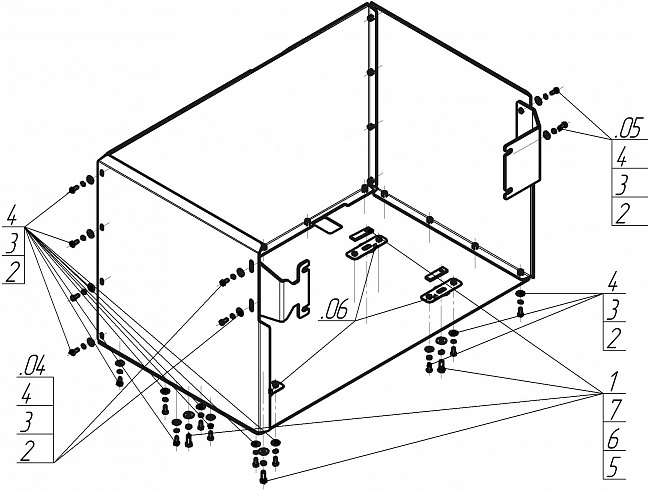 .05
4
3
2

4
3
2

.06

4
3
2

.04
4
3
2

1
7
6
5