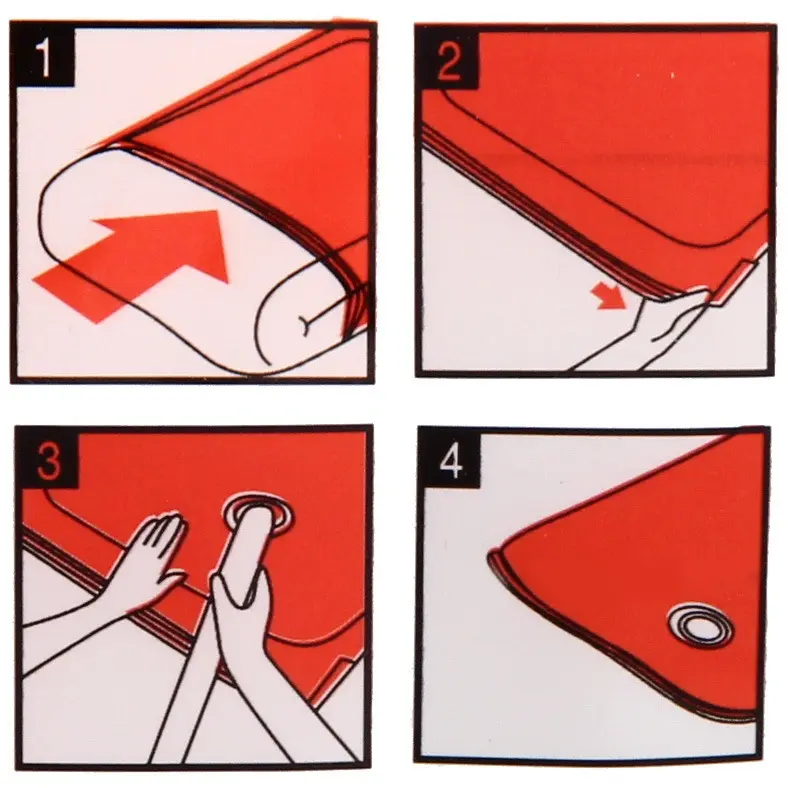 1

2

3

4