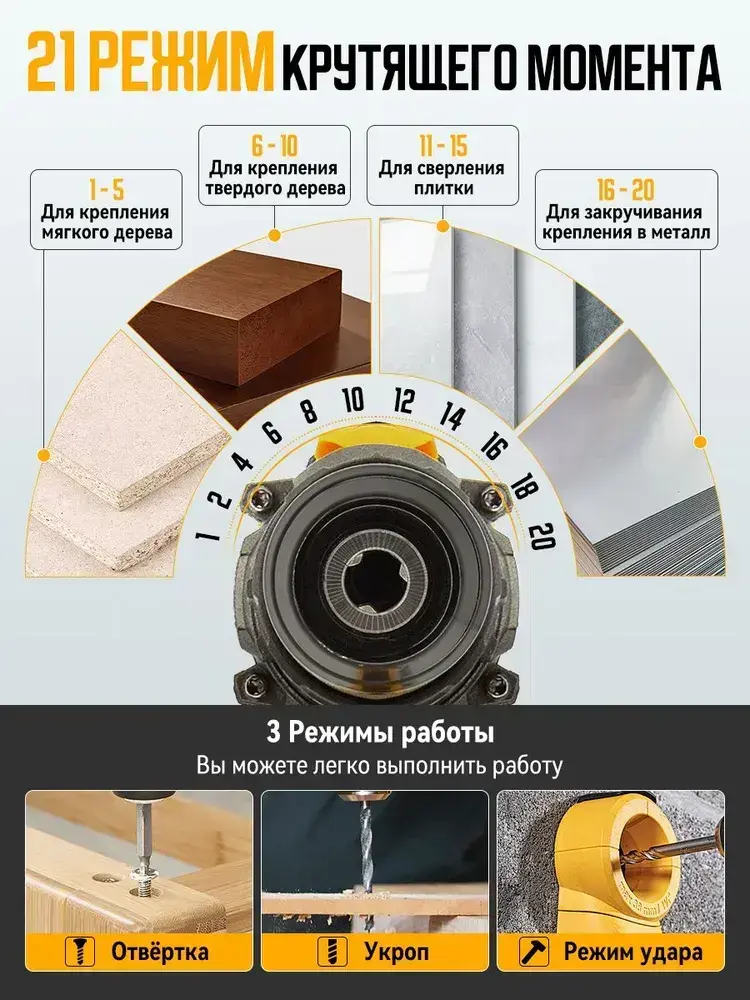 21 РЕЖИМ КРУТЯЩЕГО МОМЕНТА

1 - 5
Для крепления мягкого дерева

6 - 10
Для крепления твердого дерева

11 - 15
Для сверления плитки

16 - 20
Для закручивания крепления в металл

1 2 4 6 8 10 12 14 16 18 20

3 Режимы работы
Вы можете легко выполнить работу

Отвёртка

Укроп

Режим удара