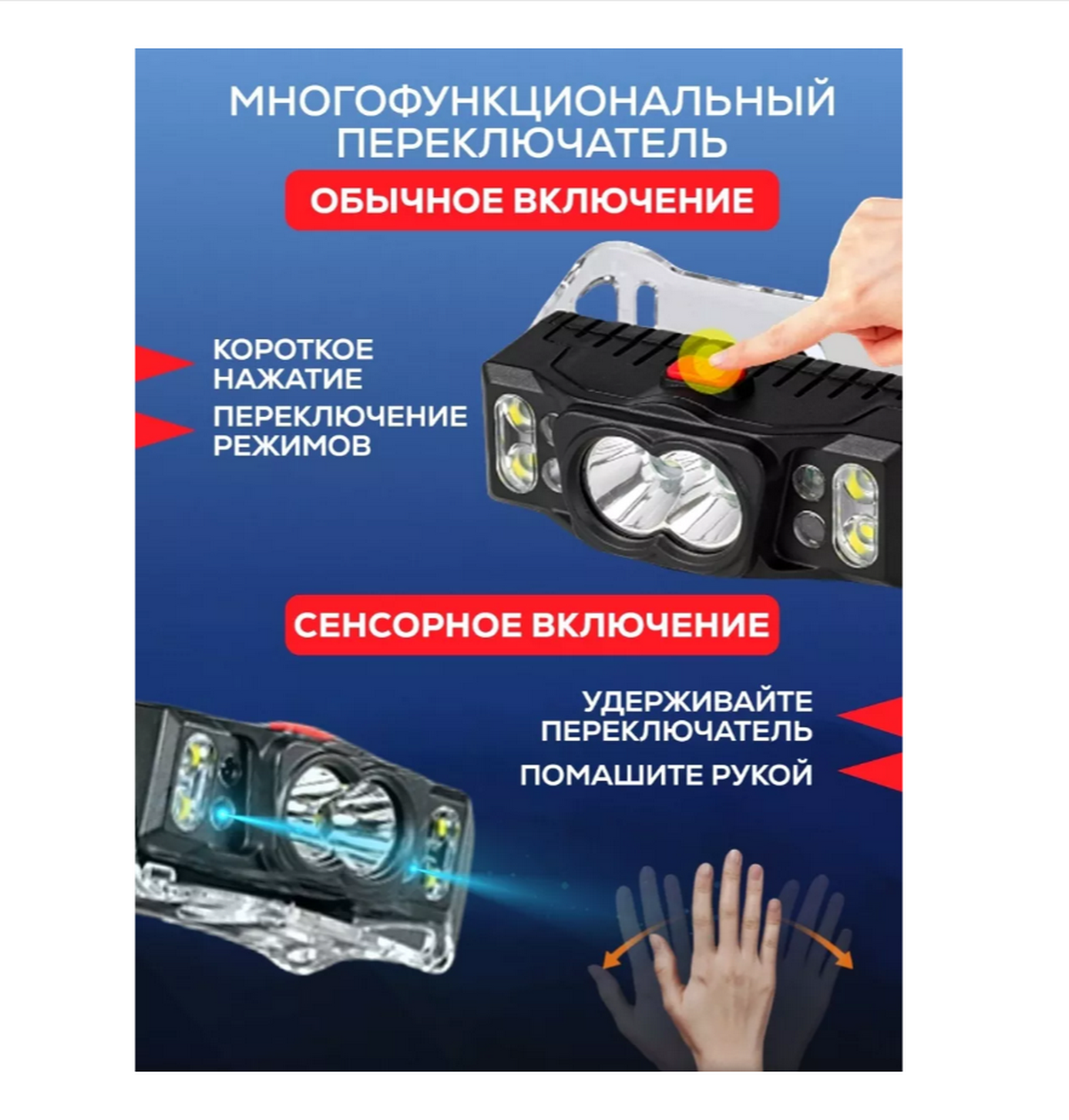 МНОГОФУНКЦИОНАЛЬНЫЙ ПЕРЕКЛЮЧАТЕЛЬ

ОБЫЧНОЕ ВКЛЮЧЕНИЕ

КОРОТКОЕ НАЖАТИЕ

ПЕРЕКЛЮЧЕНИЕ РЕЖИМОВ

СЕНСОРНОЕ ВКЛЮЧЕНИЕ

УДЕРЖИВАЙТЕ ПЕРЕКЛЮЧАТЕЛЬ

ПОМАШИТЕ РУКОЙ