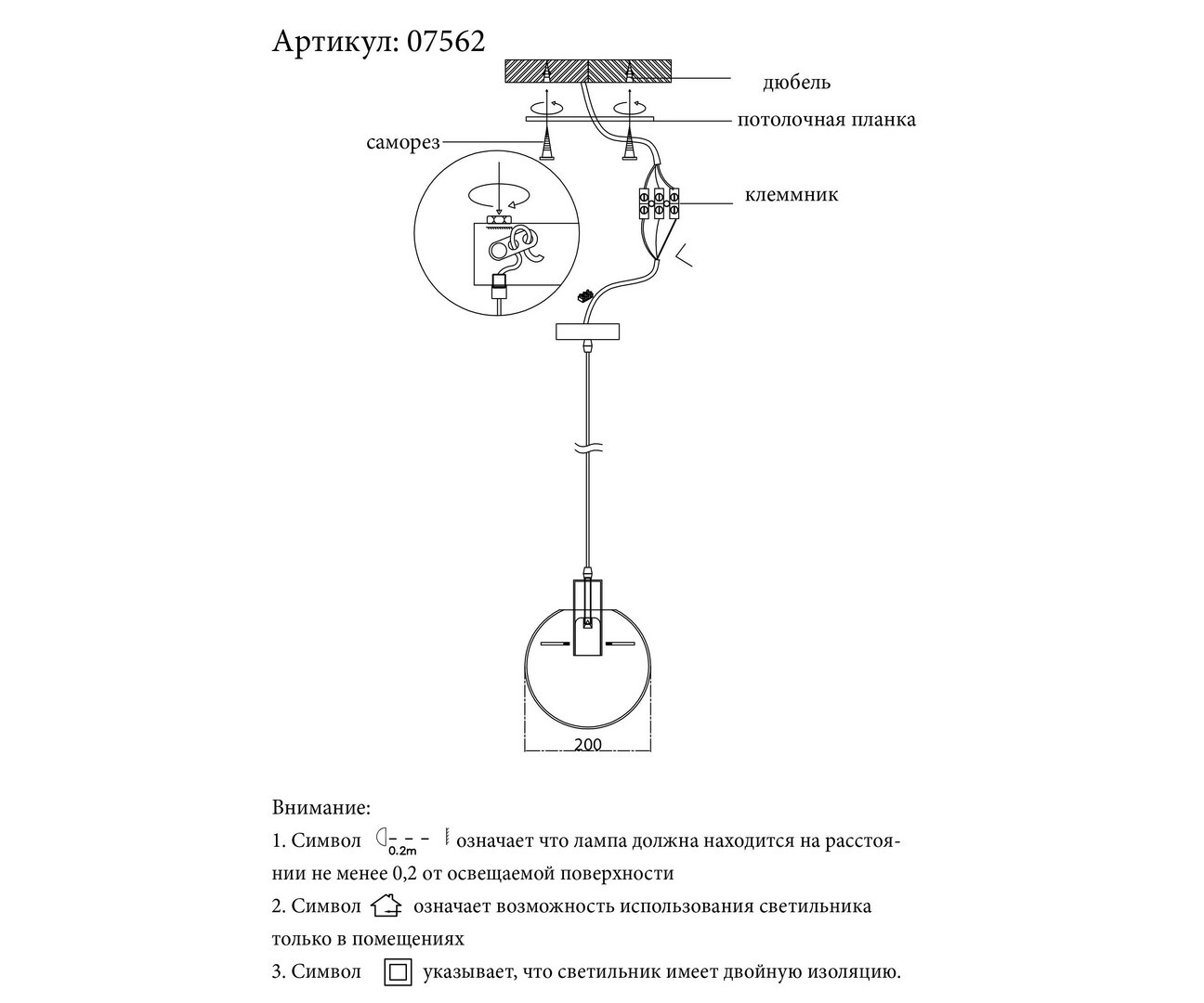 Артикул: 07562

дюбель

потолочная планка

саморез

клеммник

200

Внимание:

1. Символ 0.2m означает что лампа должна находится на расстоянии не менее 0,2 от освещаемой поверхности

2. Символ означает возможность использования светильника только в помещениях

3. Символ указывает, что светильник имеет двойную изоляцию.