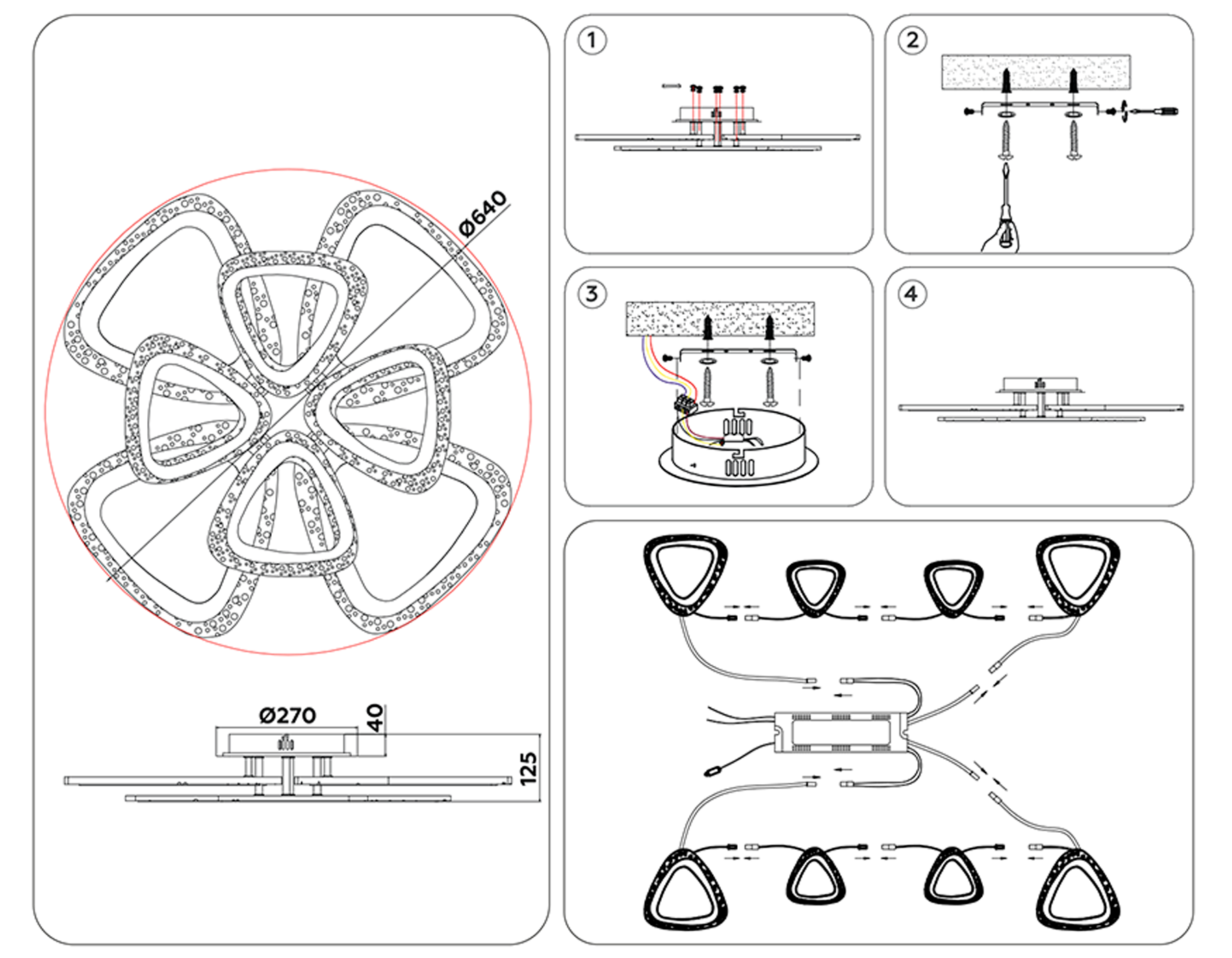 Ø640

Ø270

40

125

1

2

3

4