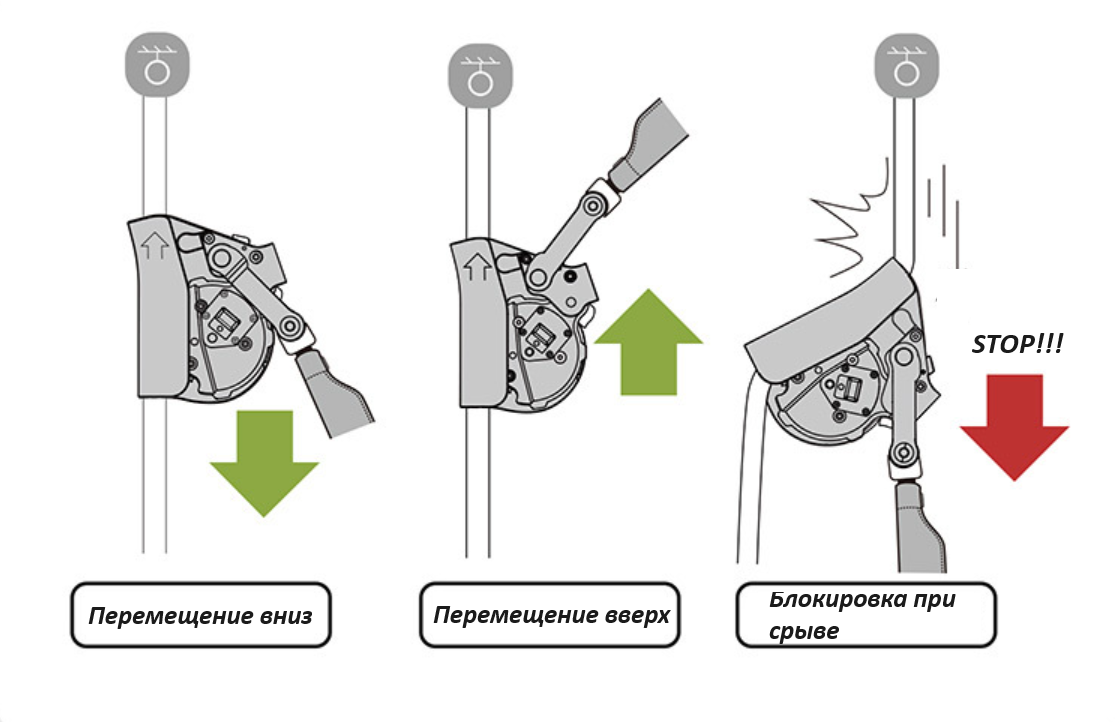 STOP!!!

Перемещение вниз

Перемещение вверх

Блокировка при срыве