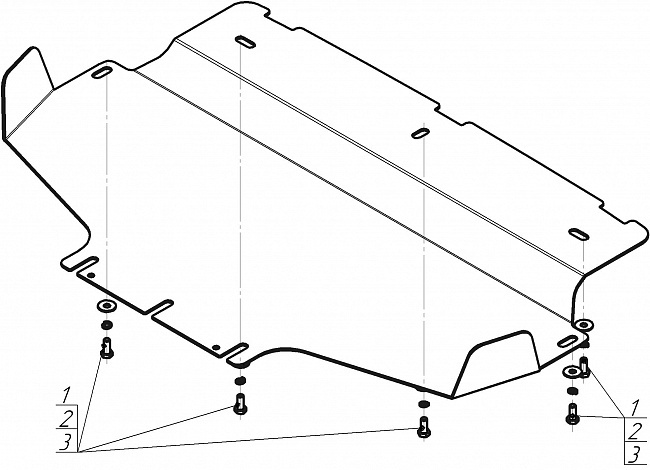 1
2
3

1
2
3