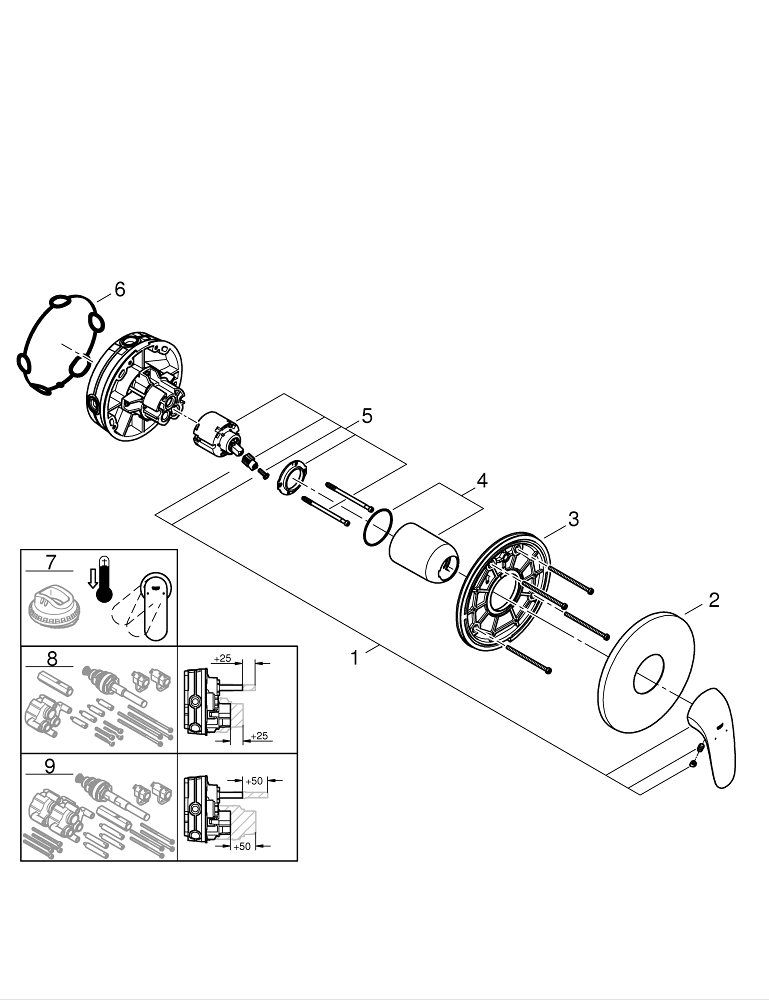 6
5
4
3
2
1
7
8
+25
+25
9
+50
+50