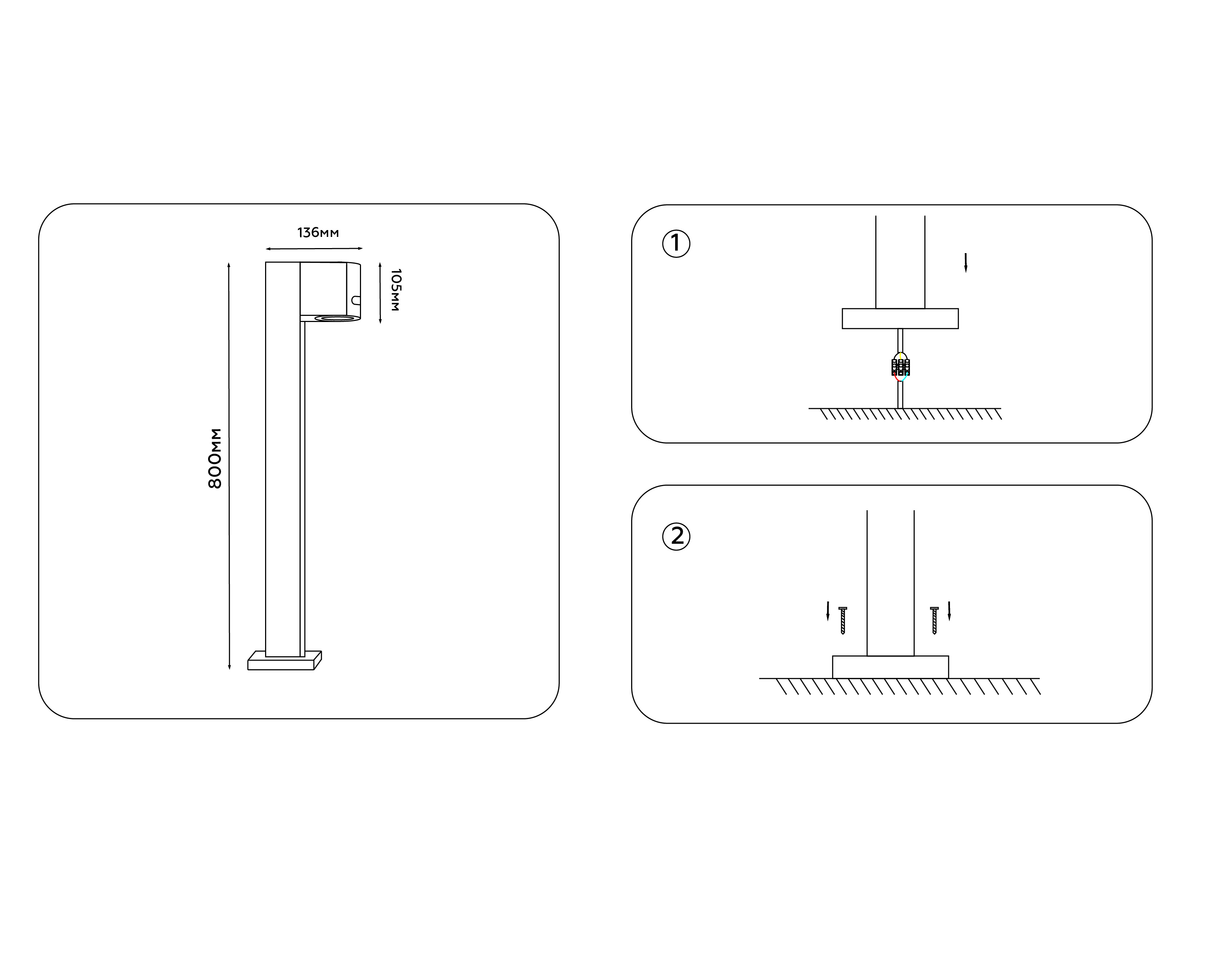 136мм

105мм

800мм

1

2