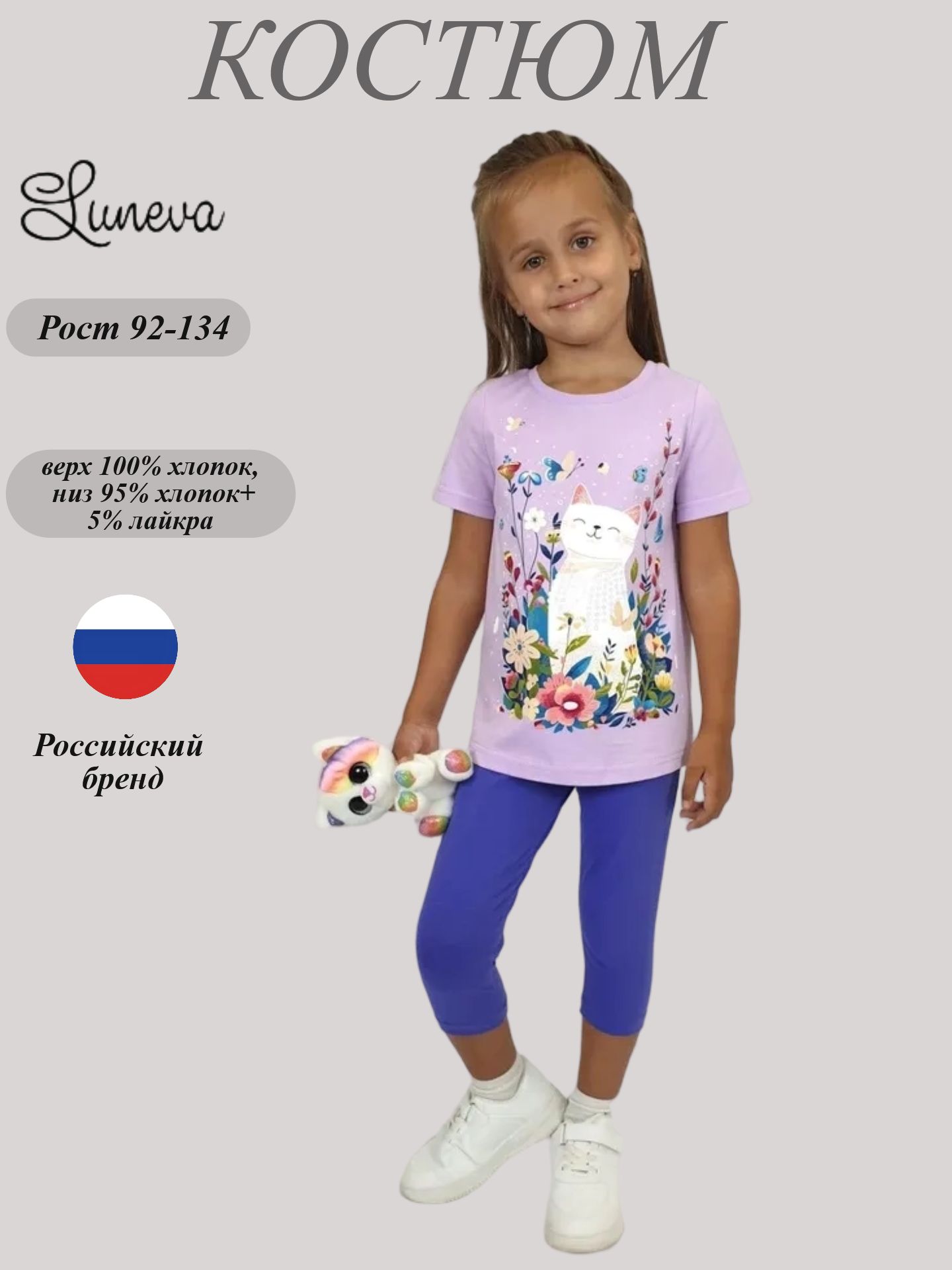 КОСТЮМ

Luneva

Рост 92-134

верх 100% хлопок, низ 95% хлопок+ 5% лайкра

Российский бренд