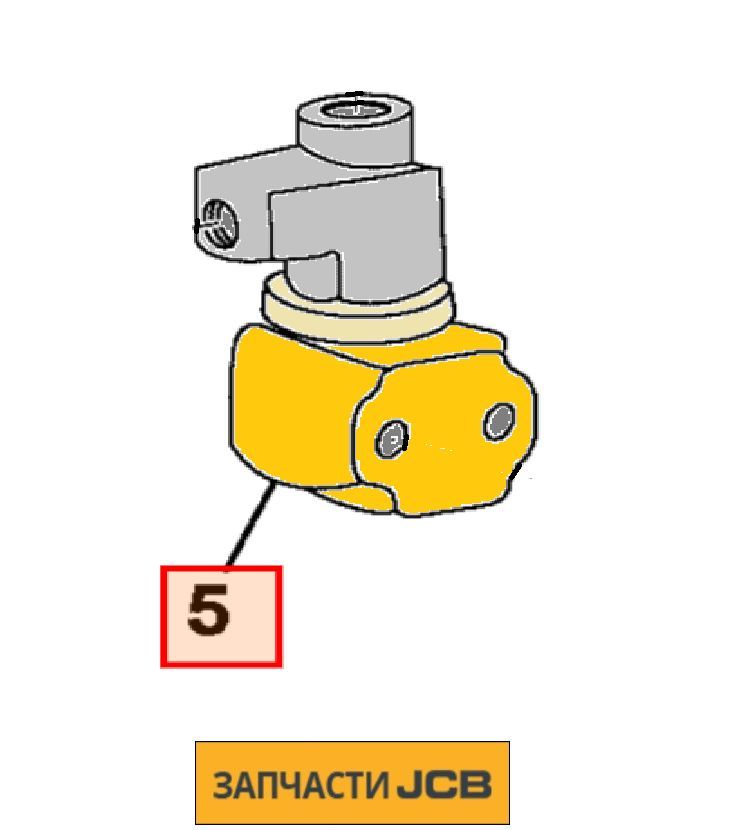 5

ЗАПЧАСТИ JCB