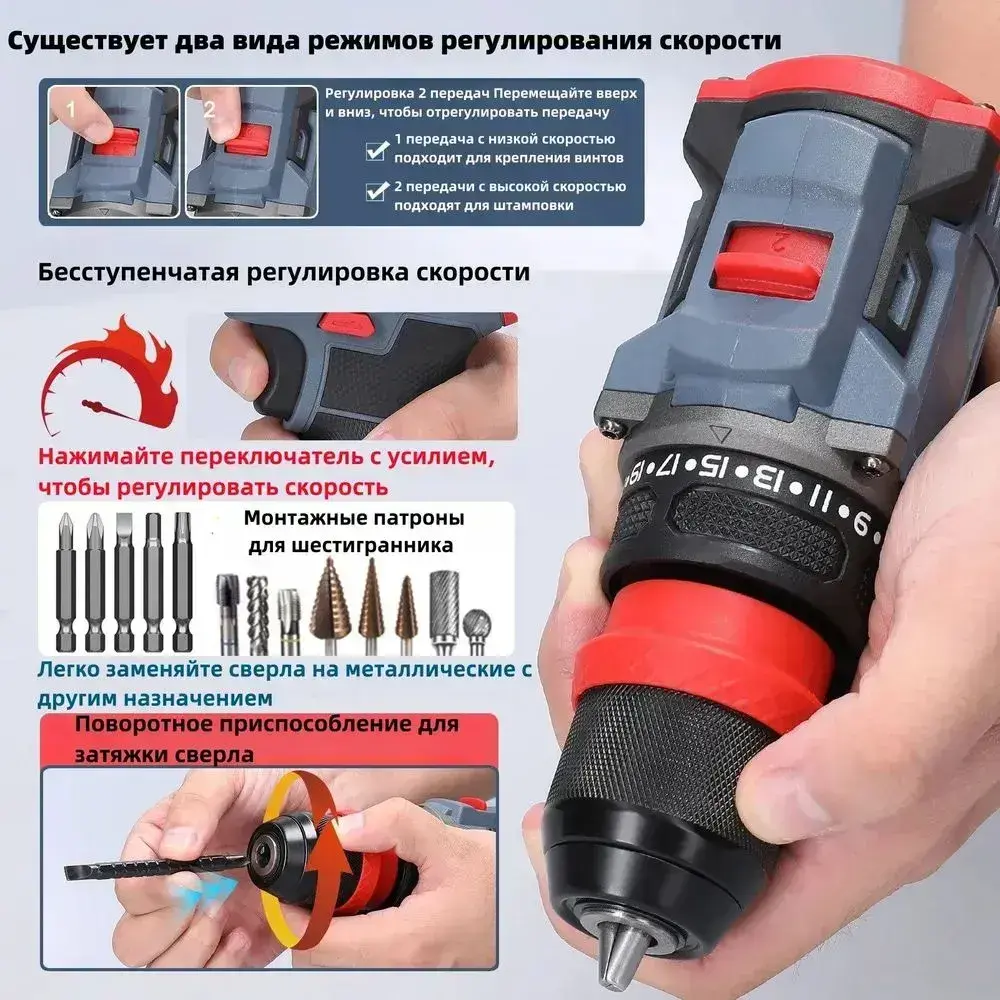 Существует два вида режимов регулирования скорости

1

2

Регулировка 2 передач Перемещайте вверх и вниз, чтобы отрегулировать передачу

1 передача с низкой скоростью подходит для крепления винтов

2 передачи с высокой скоростью подходят для штамповки

Бесступенчатая регулировка скорости

Нажимайте переключатель с усилием, чтобы регулировать скорость

Монтажные патроны для шестигранника

Легко заменяйте сверла на металлические с другим назначением

Поворотное приспособление для затяжки сверла

2

19 17 15 13 11 9