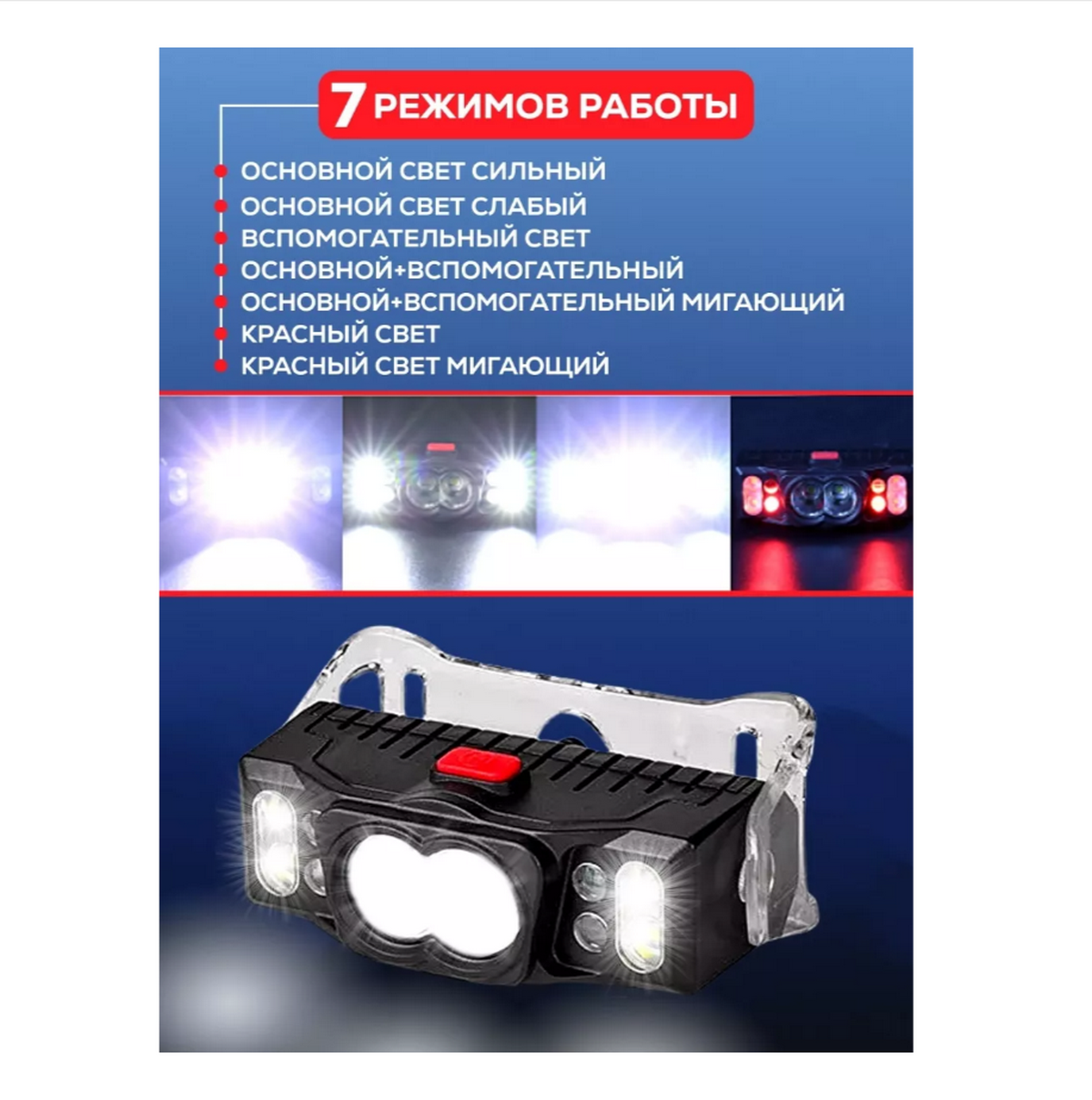 7 РЕЖИМОВ РАБОТЫ

ОСНОВНОЙ СВЕТ СИЛЬНЫЙ
ОСНОВНОЙ СВЕТ СЛАБЫЙ
ВСПОМОГАТЕЛЬНЫЙ СВЕТ
ОСНОВНОЙ+ВСПОМОГАТЕЛЬНЫЙ
ОСНОВНОЙ+ВСПОМОГАТЕЛЬНЫЙ МИГАЮЩИЙ
КРАСНЫЙ СВЕТ
КРАСНЫЙ СВЕТ МИГАЮЩИЙ