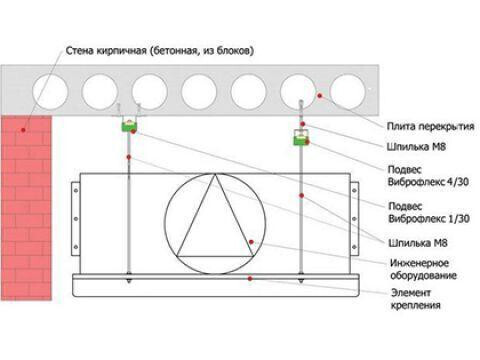 Стена кирпичная (бетонная, из блоков)

Плита перекрытия

Шпилька М8

Подвес Виброфлекс 4/30

Подвес Виброфлекс 1/30

Шпилька М8

Инженерное оборудование

Элемент крепления